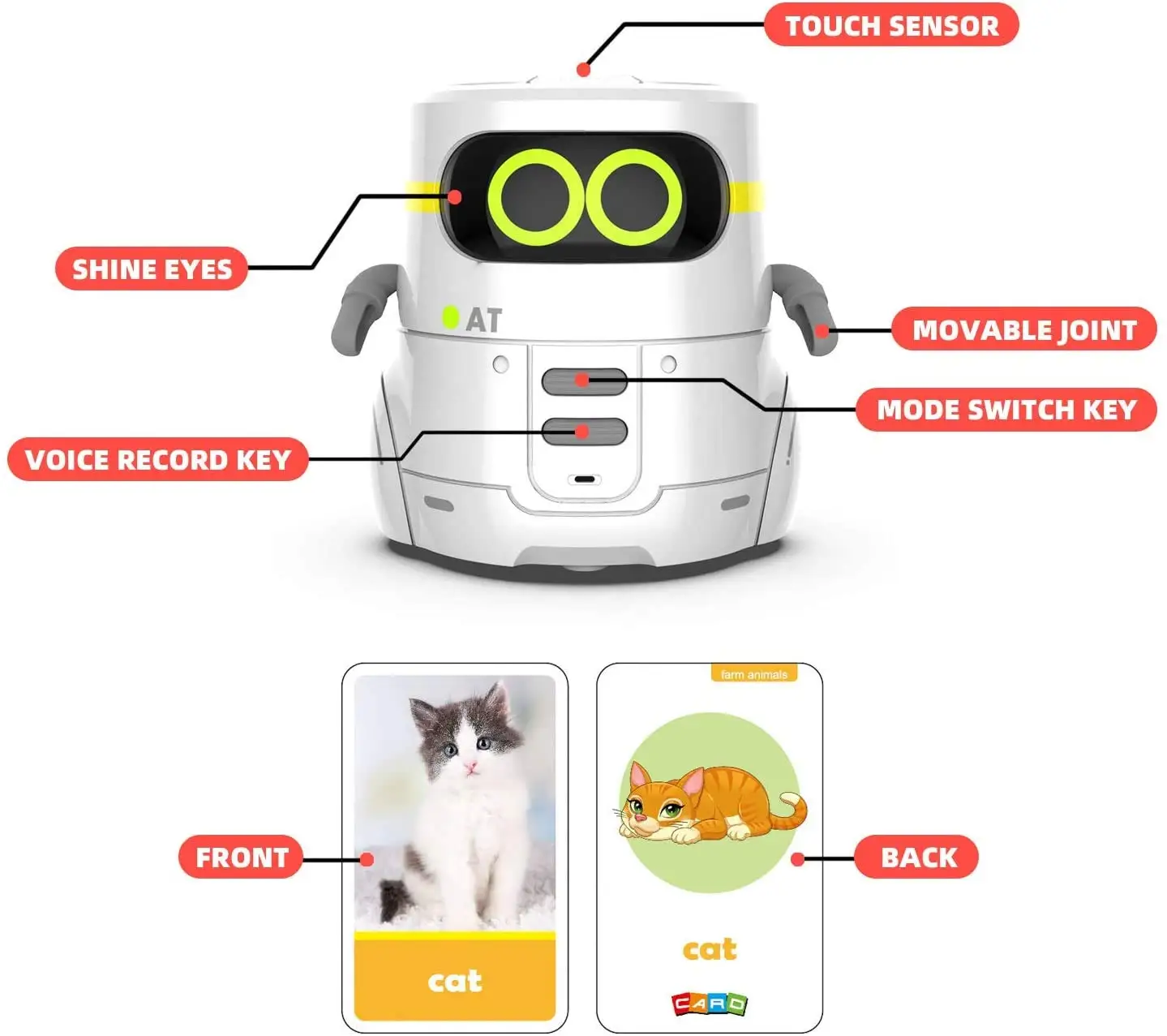 TOUCH SENSOR

SHINE EYES

AT

MOVABLE JOINT

MODE SWITCH KEY

VOICE RECORD KEY

FRONT

cat

farm animals

cat

CARD

BACK