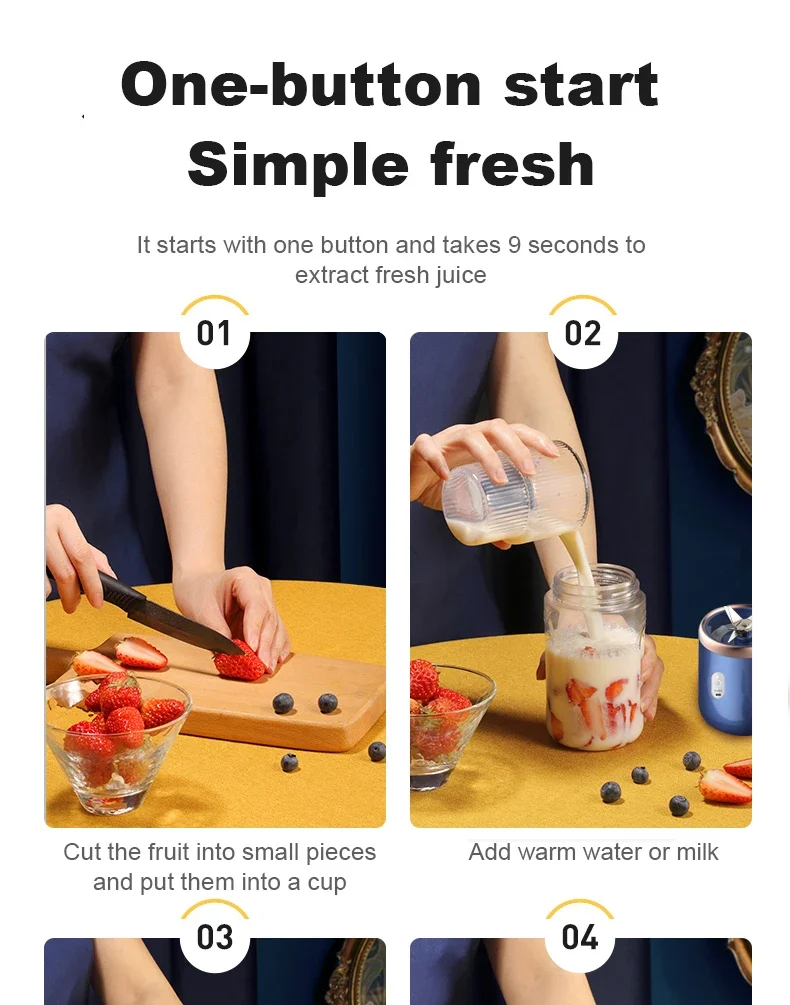 One-button start
Simple fresh

It starts with one button and takes 9 seconds to extract fresh juice

01

02

Cut the fruit into small pieces and put them into a cup

Add warm water or milk

03

04