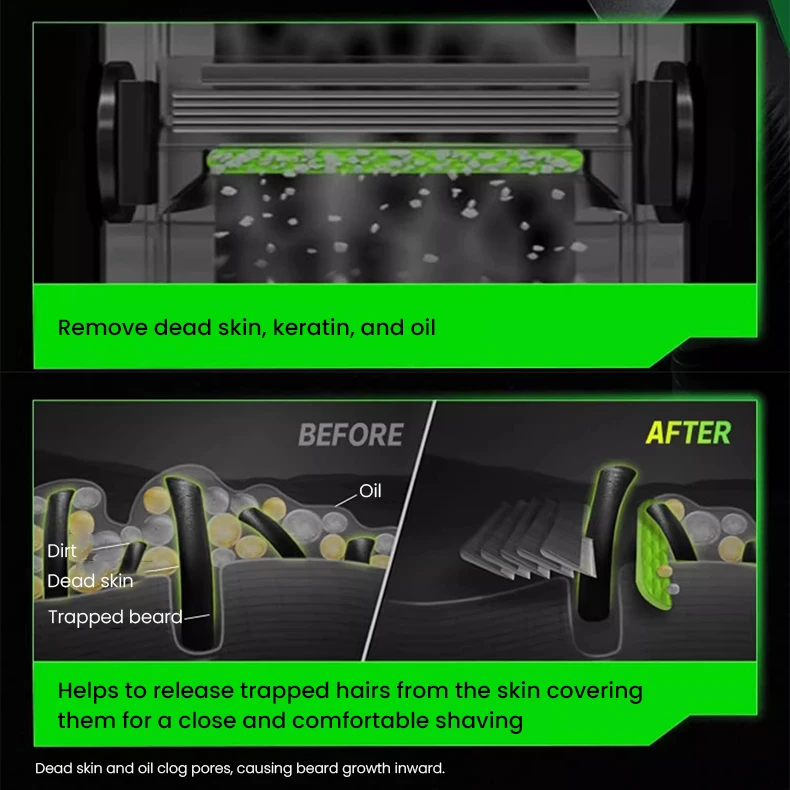 Remove dead skin, keratin, and oil

BEFORE

AFTER

Oil

Dirt

Dead skin

Trapped beard

Helps to release trapped hairs from the skin covering them for a close and comfortable shaving

Dead skin and oil clog pores, causing beard growth inward.