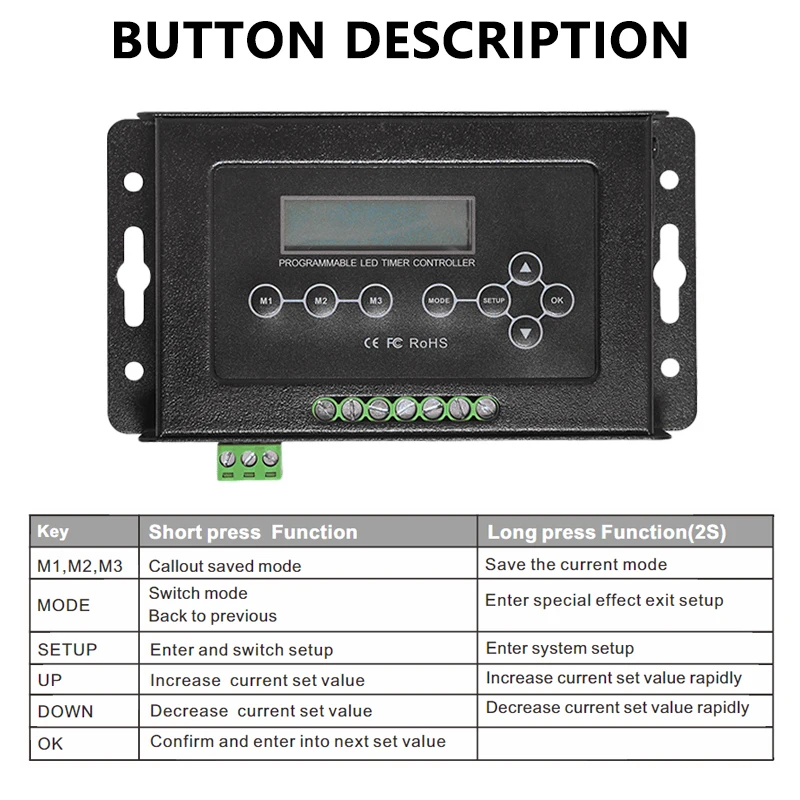 BUTTON DESCRIPTION

PROGRAMMABLE LED TIMER CONTROLLER

M1 M2 M3 MODE SETUP OK

CE FC RoHS

| Key | Short press Function | Long press Function(2S) |
|---|---|---|
| M1,M2,M3 | Callout saved mode | Save the current mode |
| MODE | Switch mode Back to previous | Enter special effect exit setup |
| SETUP | Enter and switch setup | Enter system setup |
| UP | Increase current set value | Increase current set value rapidly |
| DOWN | Decrease current set value | Decrease current set value rapidly |
| OK | Confirm and enter into next set value | |