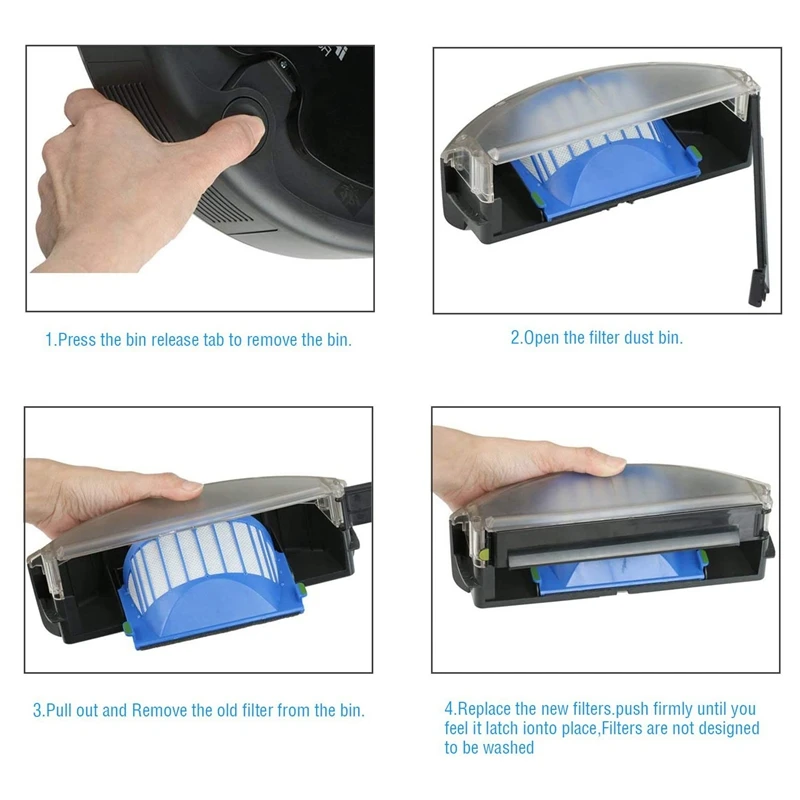 1.Press the bin release tab to remove the bin.

2.Open the filter dust bin.

3.Pull out and Remove the old filter from the bin.

4.Replace the new filters.push firmly until you feel it latch ionto place,Filters are not designed to be washed