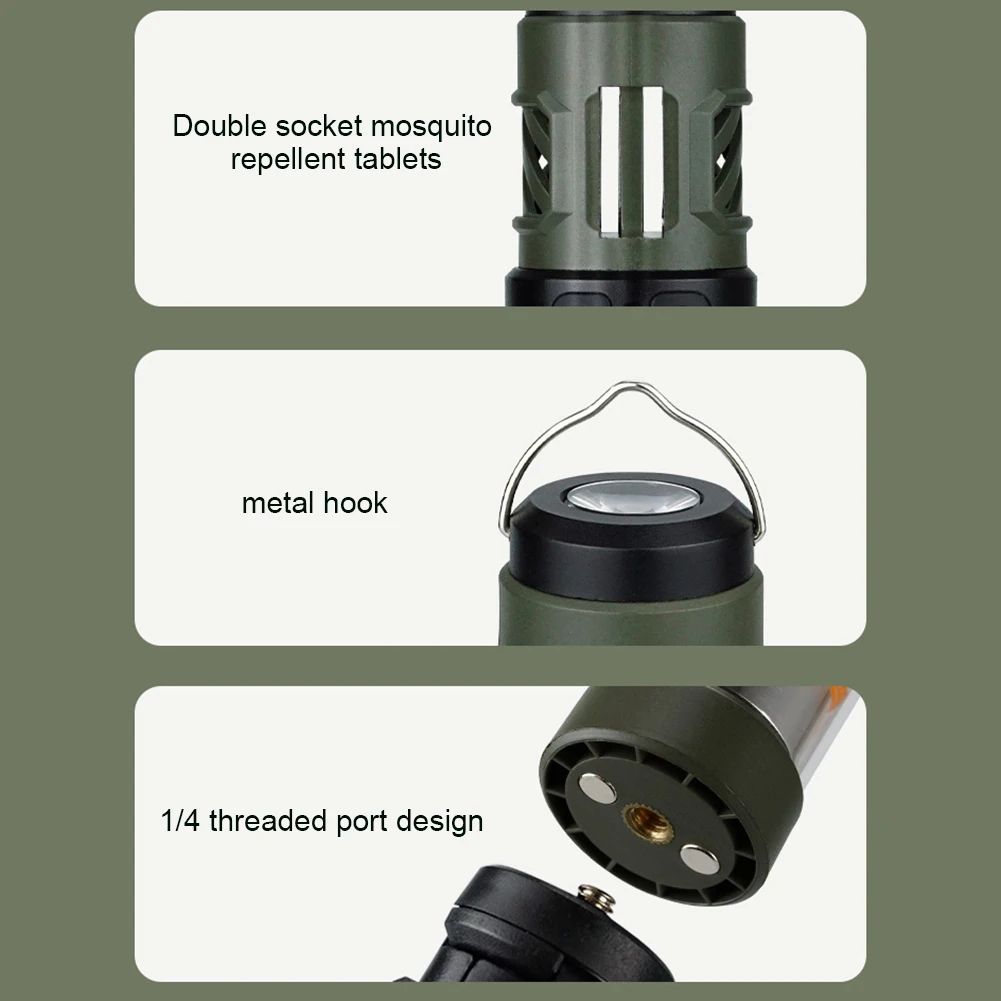 Double socket mosquito repellent tablets

metal hook

1/4 threaded port design