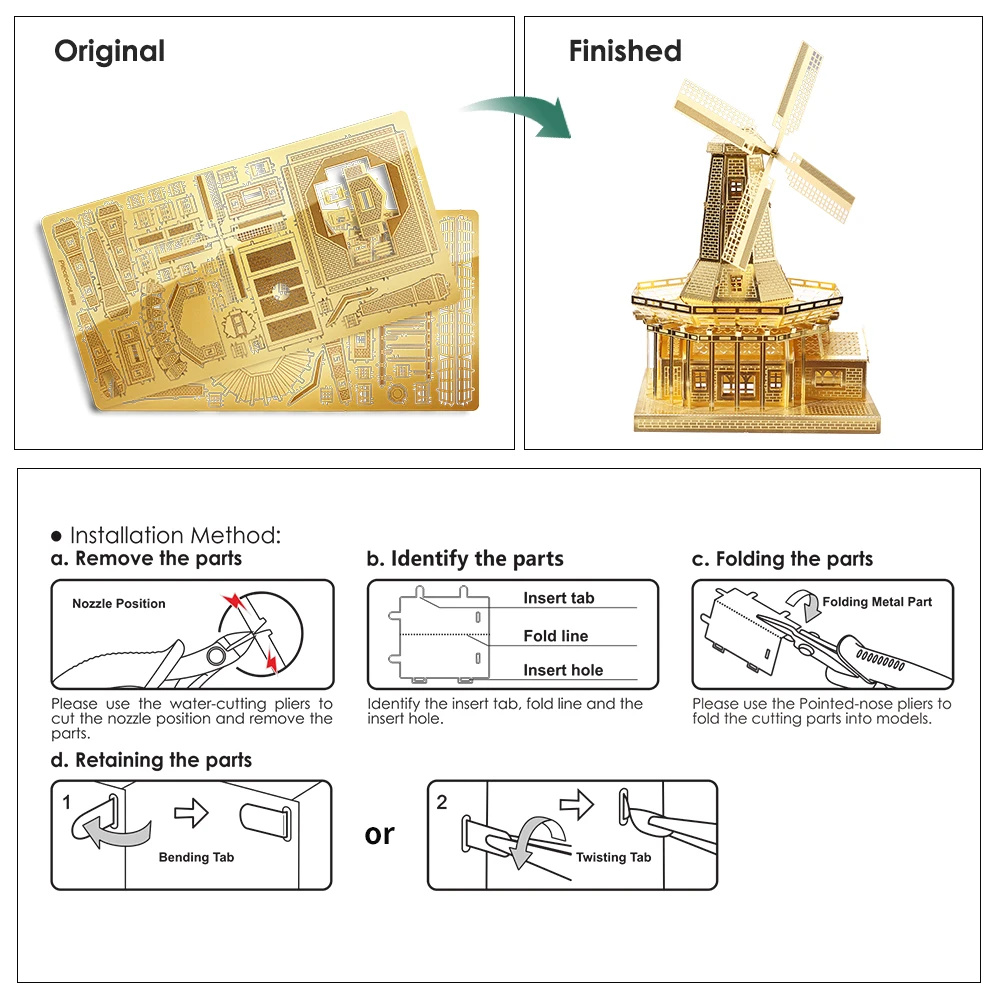 Original

Finished

● Installation Method:

a. Remove the parts

Nozzle Position

Please use the water-cutting pliers to cut the nozzle position and remove the parts.

b. Identify the parts

Insert tab

Fold line

Insert hole

Identify the insert tab, fold line and the insert hole.

c. Folding the parts

Folding Metal Part

Please use the Pointed-nose pliers to fold the cutting parts into models.

d. Retaining the parts

1

Bending Tab

or

2

Twisting Tab