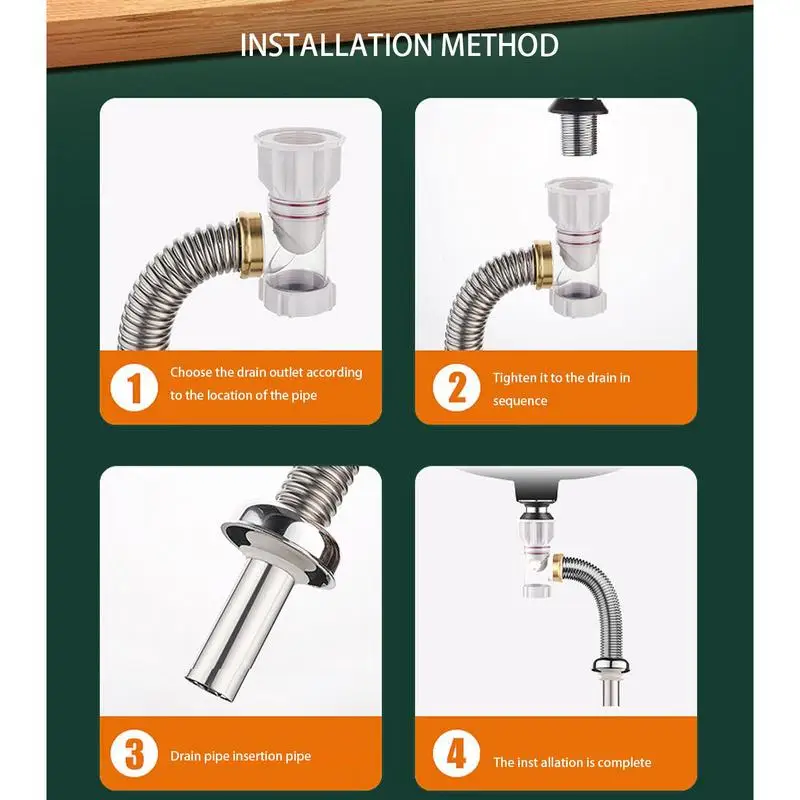 INSTALLATION METHOD

1 Choose the drain outlet according to the location of the pipe

2 Tighten it to the drain in sequence

3 Drain pipe insertion pipe

4 The inst allation is complete