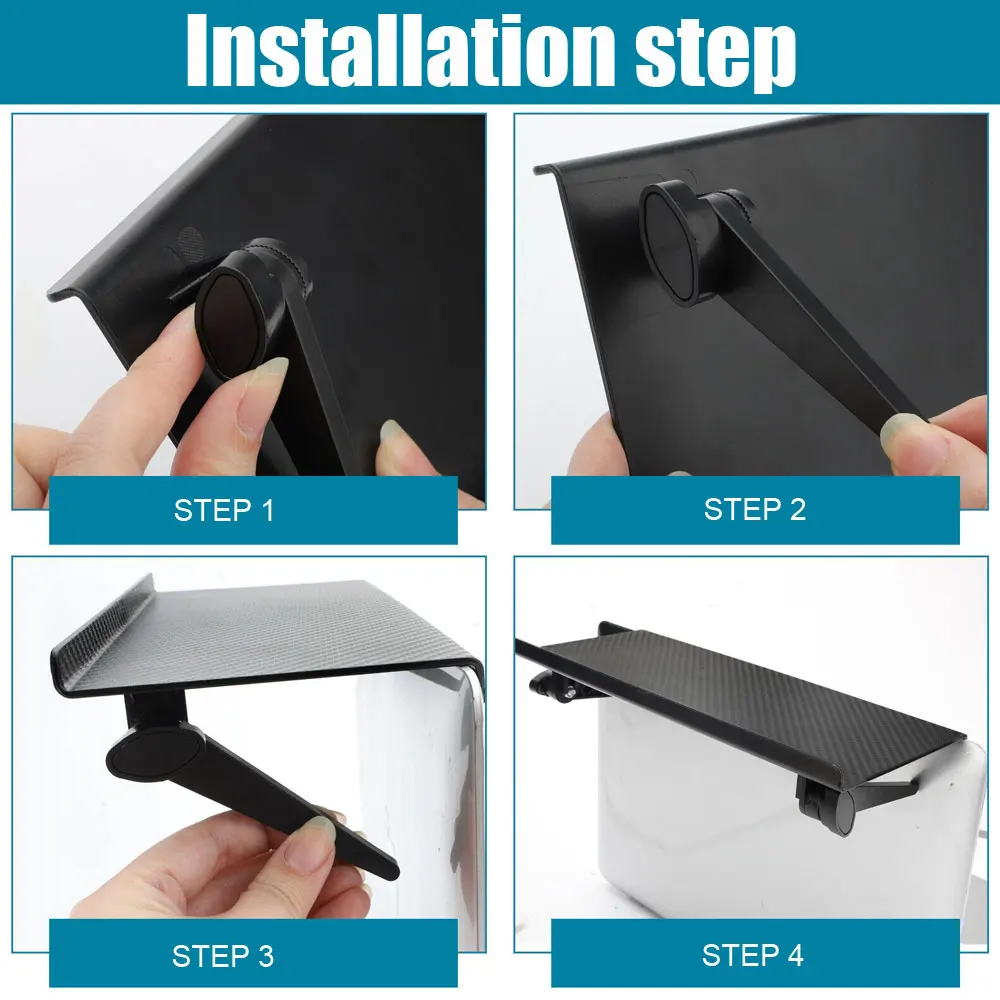 Installation step

STEP 1

STEP 2

STEP 3

STEP 4