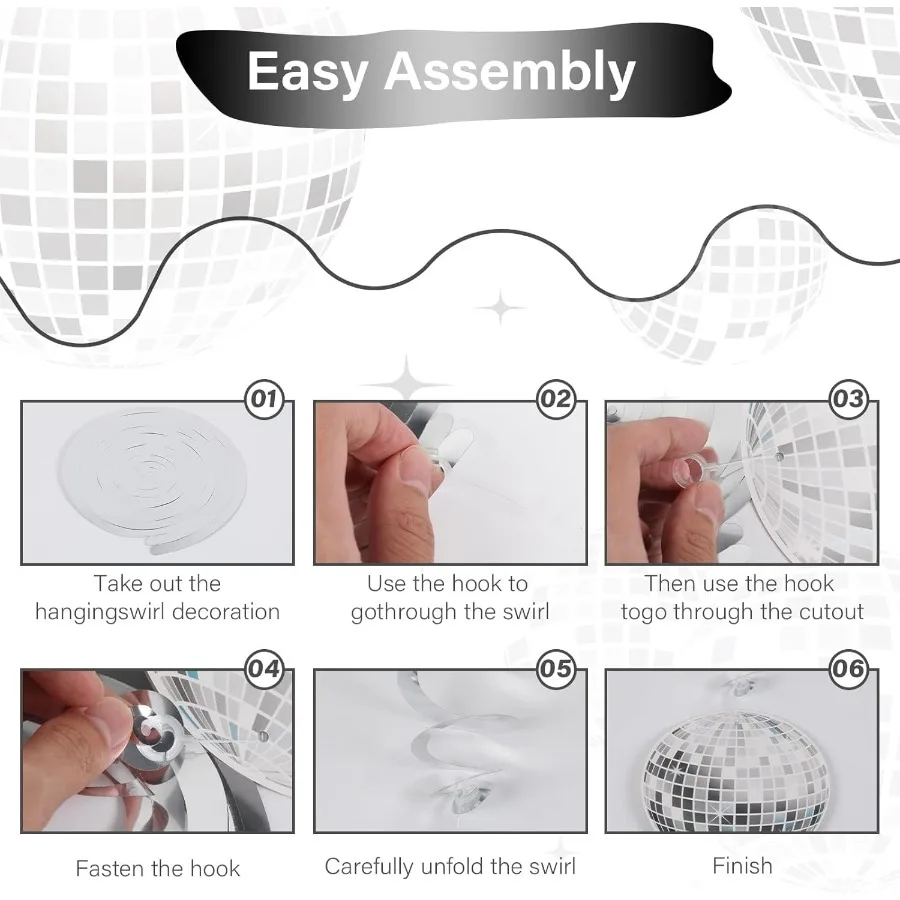 Easy Assembly

01
Take out the hangingswirl decoration

02
Use the hook to gothrough the swirl

03
Then use the hook togo through the cutout

04
Fasten the hook

05
Carefully unfold the swirl

06
Finish