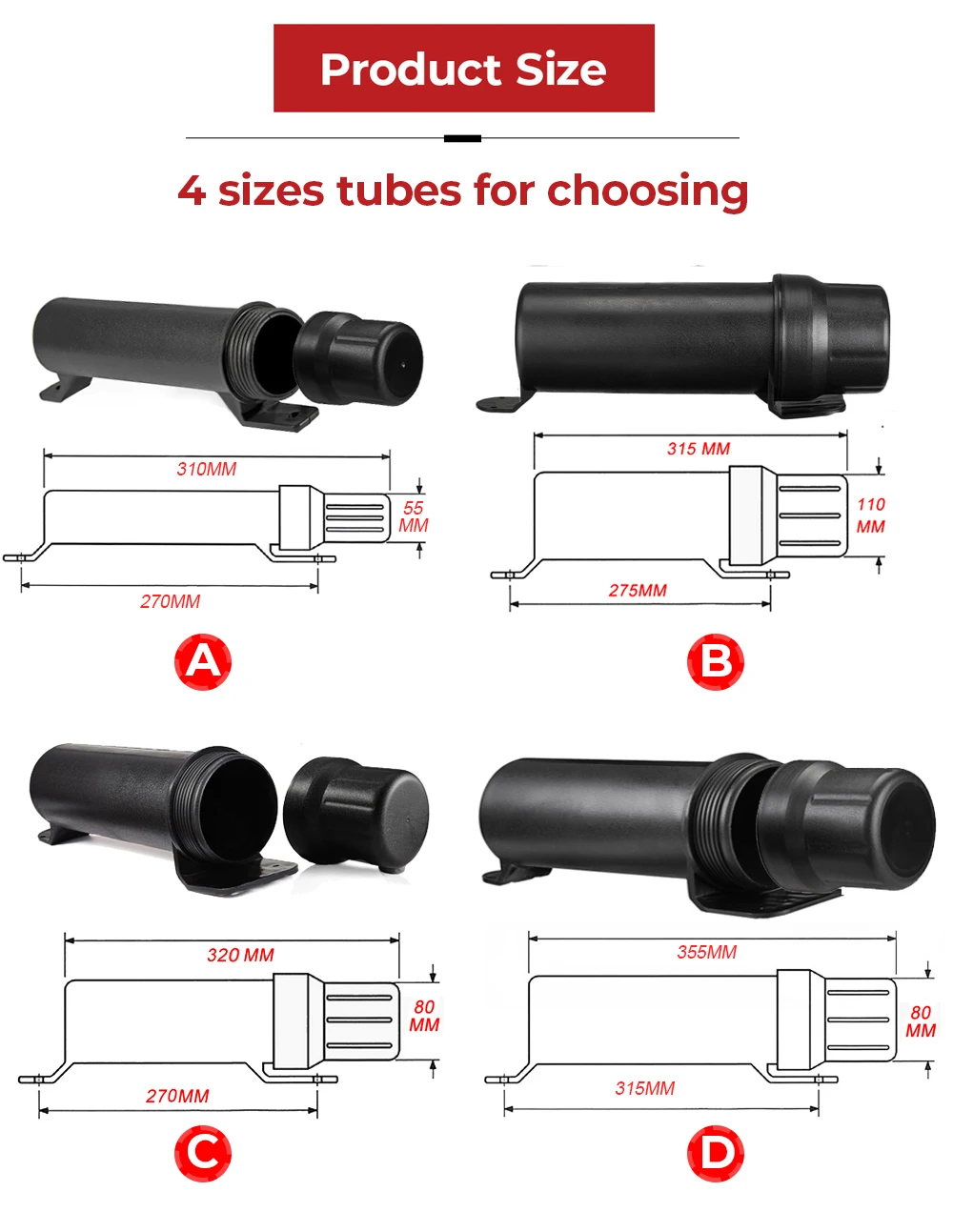 Product Size

4 sizes tubes for choosing

310MM
55 MM
270MM
A

315 MM
110 MM
275MM
B

320 MM
80 MM
270MM
C

355MM
80 MM
315MM
D