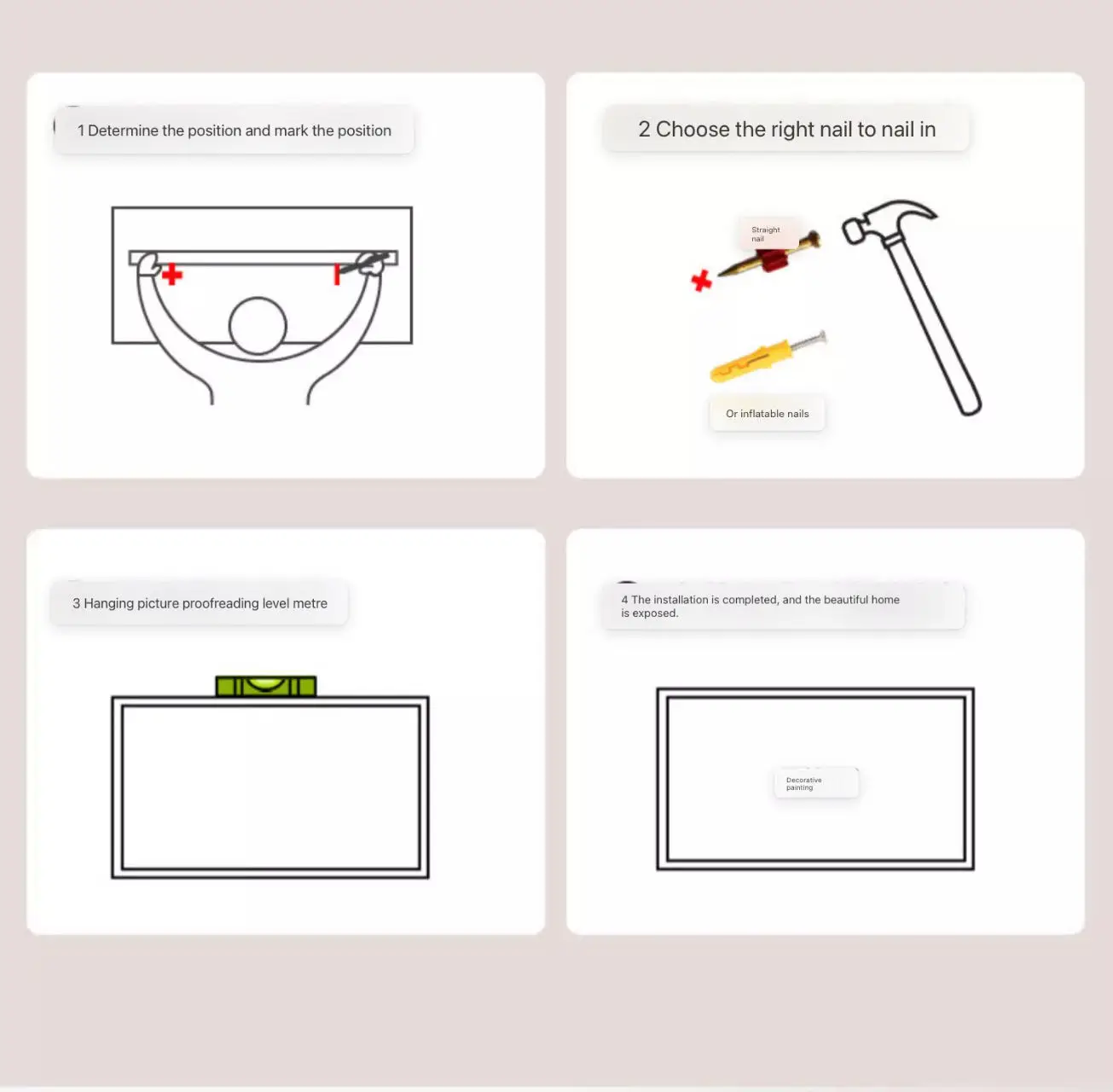 1 Determine the position and mark the position

2 Choose the right nail to nail in

Straight nail

Or inflatable nails

3 Hanging picture proofreading level metre

4 The installation is completed, and the beautiful home is exposed.

Decorative painting