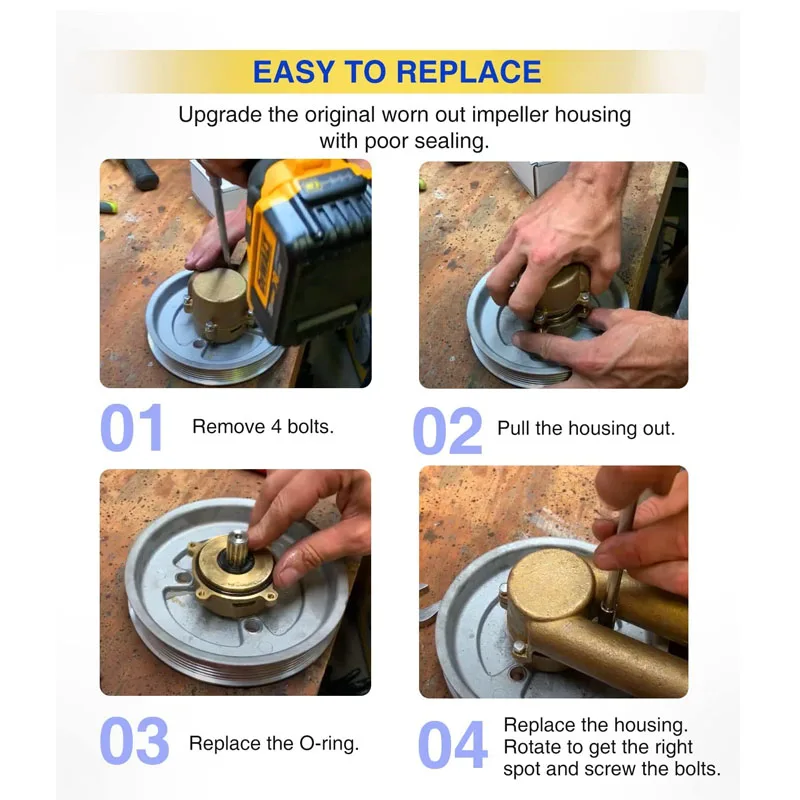 EASY TO REPLACE

Upgrade the original worn out impeller housing with poor sealing.

01 Remove 4 bolts.

02 Pull the housing out.

03 Replace the O-ring.

04 Replace the housing. Rotate to get the right spot and screw the bolts.