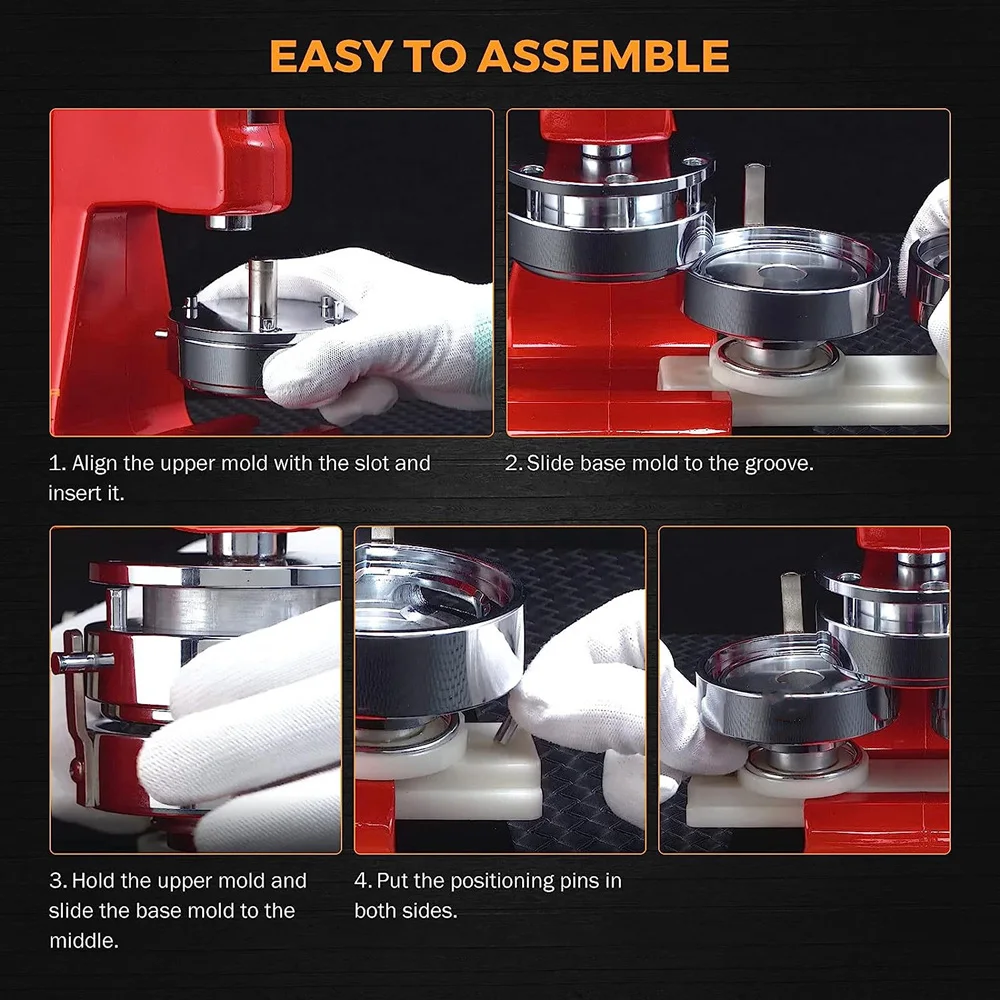 EASY TO ASSEMBLE

1. Align the upper mold with the slot and insert it.

2. Slide base mold to the groove.

3. Hold the upper mold and slide the base mold to the middle.

4. Put the positioning pins in both sides.