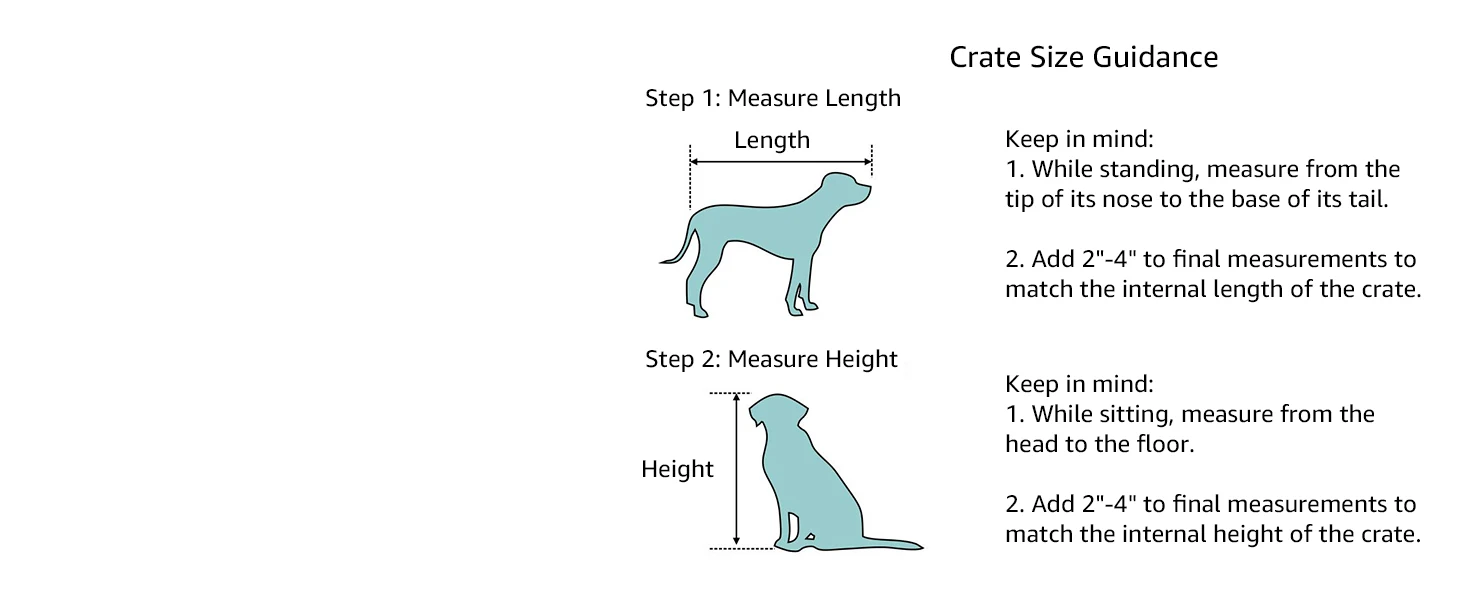 Crate Size Guidance

Step 1: Measure Length

Length

Keep in mind:
1. While standing, measure from the tip of its nose to the base of its tail.

2. Add 2"-4" to final measurements to match the internal length of the crate.

Step 2: Measure Height

Height

Keep in mind:
1. While sitting, measure from the head to the floor.

2. Add 2"-4" to final measurements to match the internal height of the crate.