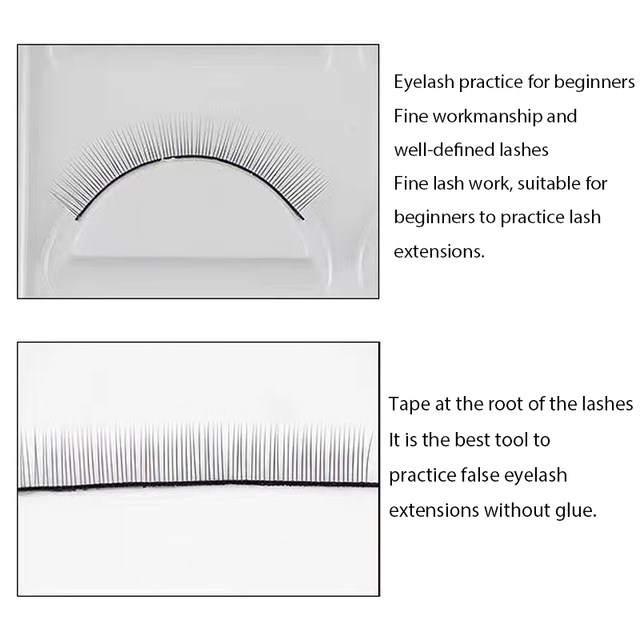 Eyelash practice for beginners
Fine workmanship and well-defined lashes
Fine lash work, suitable for beginners to practice lash extensions.

Tape at the root of the lashes
It is the best tool to practice false eyelash extensions without glue.