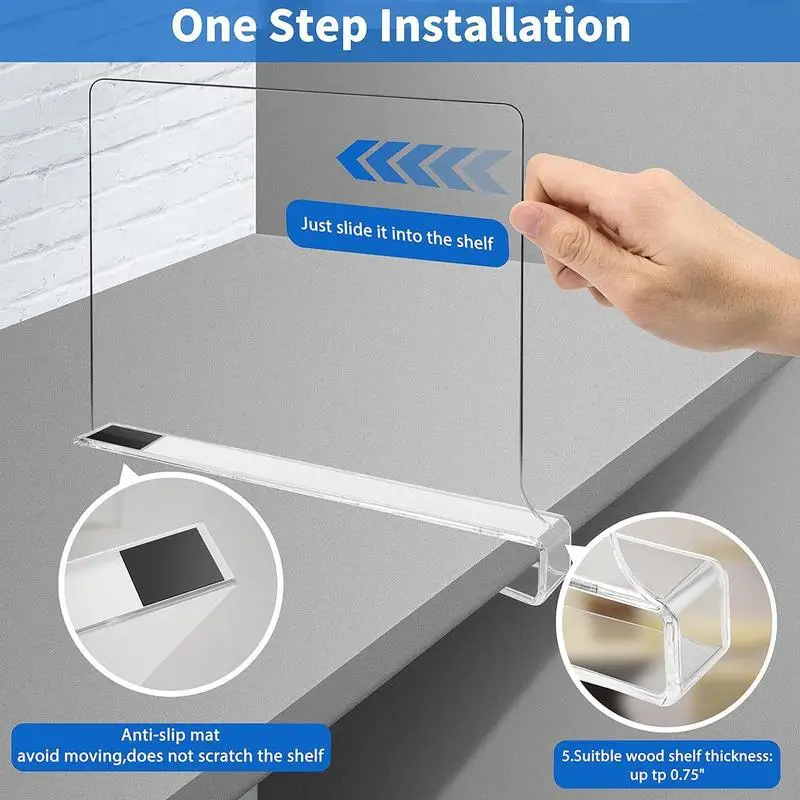 One Step Installation

Just slide it into the shelf

Anti-slip mat
avoid moving,does not scratch the shelf

5.Suitble wood shelf thickness:
up tp 0.75"