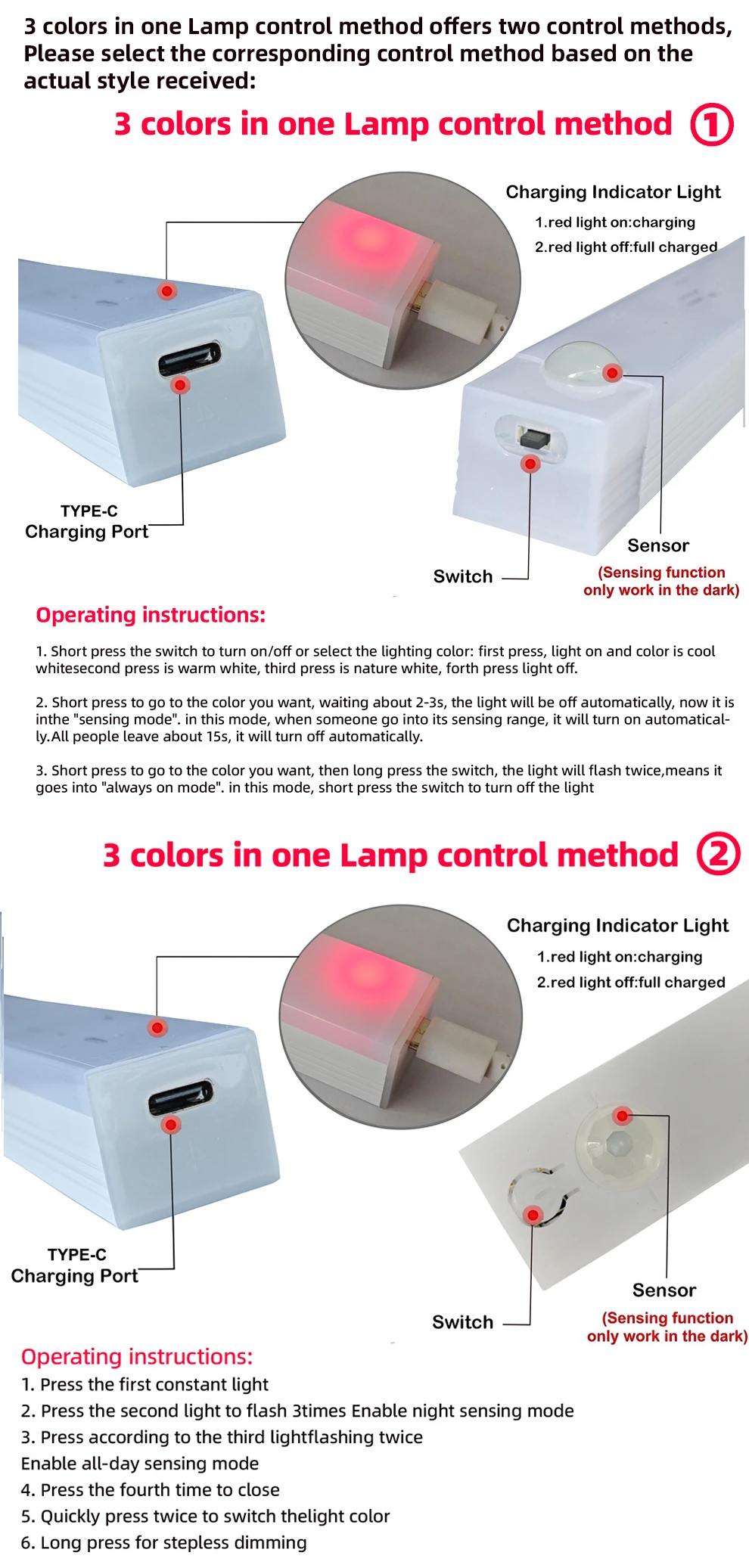 3 colors in one Lamp control method offers two control methods, Please select the corresponding control method based on the actual style received:

3 colors in one Lamp control method ①

Charging Indicator Light
1.red light on:charging
2.red light off:full charged

TYPE-C
Charging Port

Switch

Sensor
(Sensing function only work in the dark)

Operating instructions:

1. Short press the switch to turn on/off or select the lighting color: first press, light on and color is cool whitesecond press is warm white, third press is nature white, forth press light off.

2. Short press to go to the color you want, waiting about 2-3s, the light will be off automatically, now it is inthe "sensing mode". in this mode, when someone go into its sensing range, it will turn on automatically.All people leave about 15s, it will turn off automatically.

3. Short press to go to the color you want, then long press the switch, the light will flash twice,means it goes into "always on mode". in this mode, short press the switch to turn off the light

3 colors in one Lamp control method ②

Charging Indicator Light
1.red light on:charging
2.red light off:full charged

TYPE-C
Charging Port

Switch

Sensor
(Sensing function only work in the dark)

Operating instructions:
1. Press the first constant light
2. Press the second light to flash 3times Enable night sensing mode
3. Press according to the third lightflashing twice
Enable all-day sensing mode
4. Press the fourth time to close
5. Quickly press twice to switch thelight color
6. Long press for stepless dimming