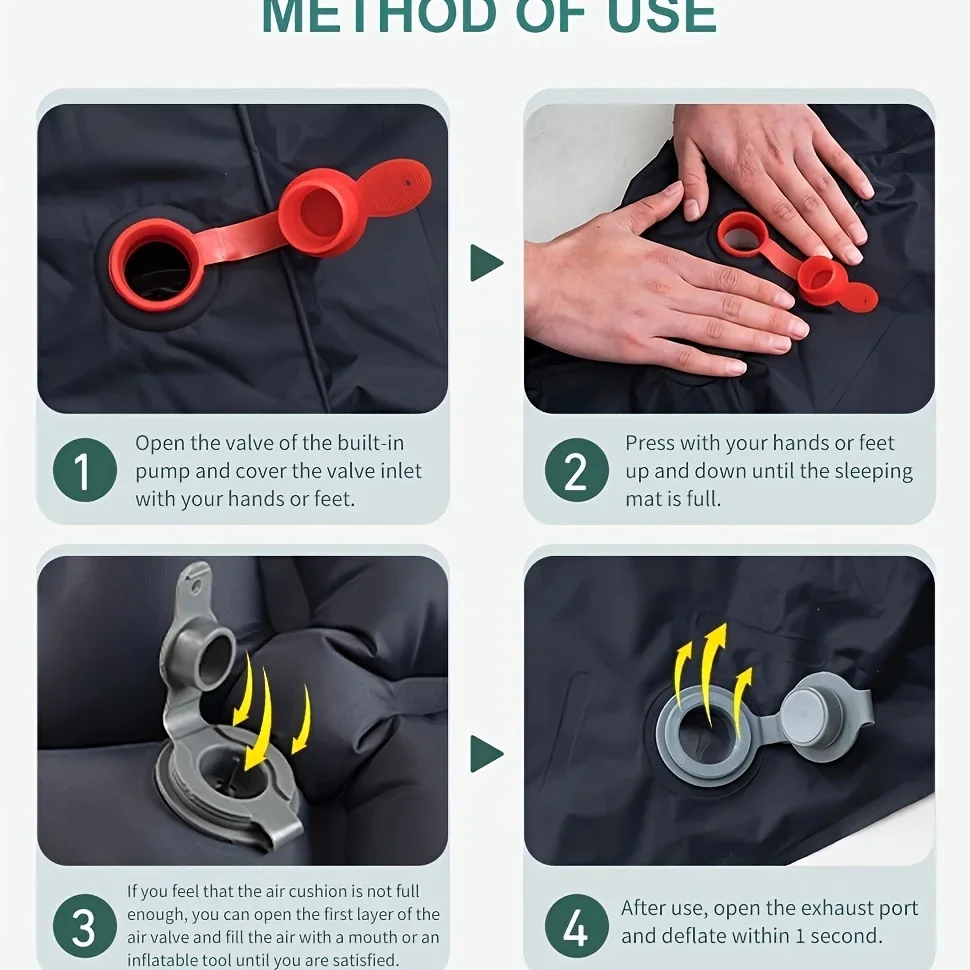 METHOD OF USE

1 Open the valve of the built-in pump and cover the valve inlet with your hands or feet.

2 Press with your hands or feet up and down until the sleeping mat is full.

3 If you feel that the air cushion is not full enough, you can open the first layer of the air valve and fill the air with a mouth or an inflatable tool until you are satisfied.

4 After use, open the exhaust port and deflate within 1 second.