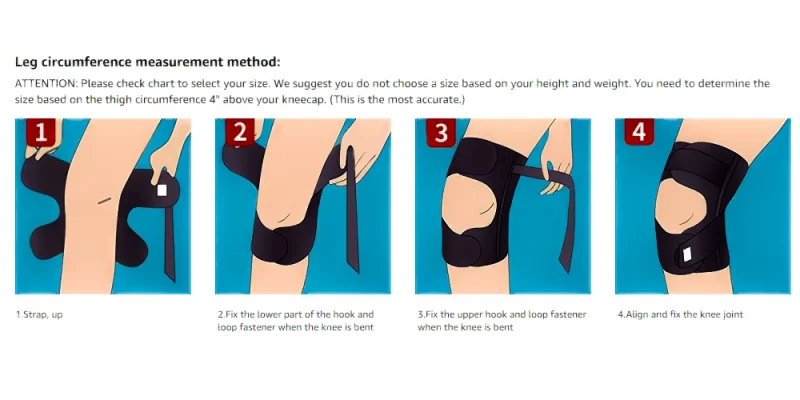 Leg circumference measurement method:
ATTENTION: Please check chart to select your size. We suggest you do not choose a size based on your height and weight. You need to determine the size based on the thigh circumference 4" above your kneecap. (This is the most accurate.)

1

2

3

4

1.Strap, up

2.Fix the lower part of the hook and loop fastener when the knee is bent

3.Fix the upper hook and loop fastener when the knee is bent

4.Align and fix the knee joint