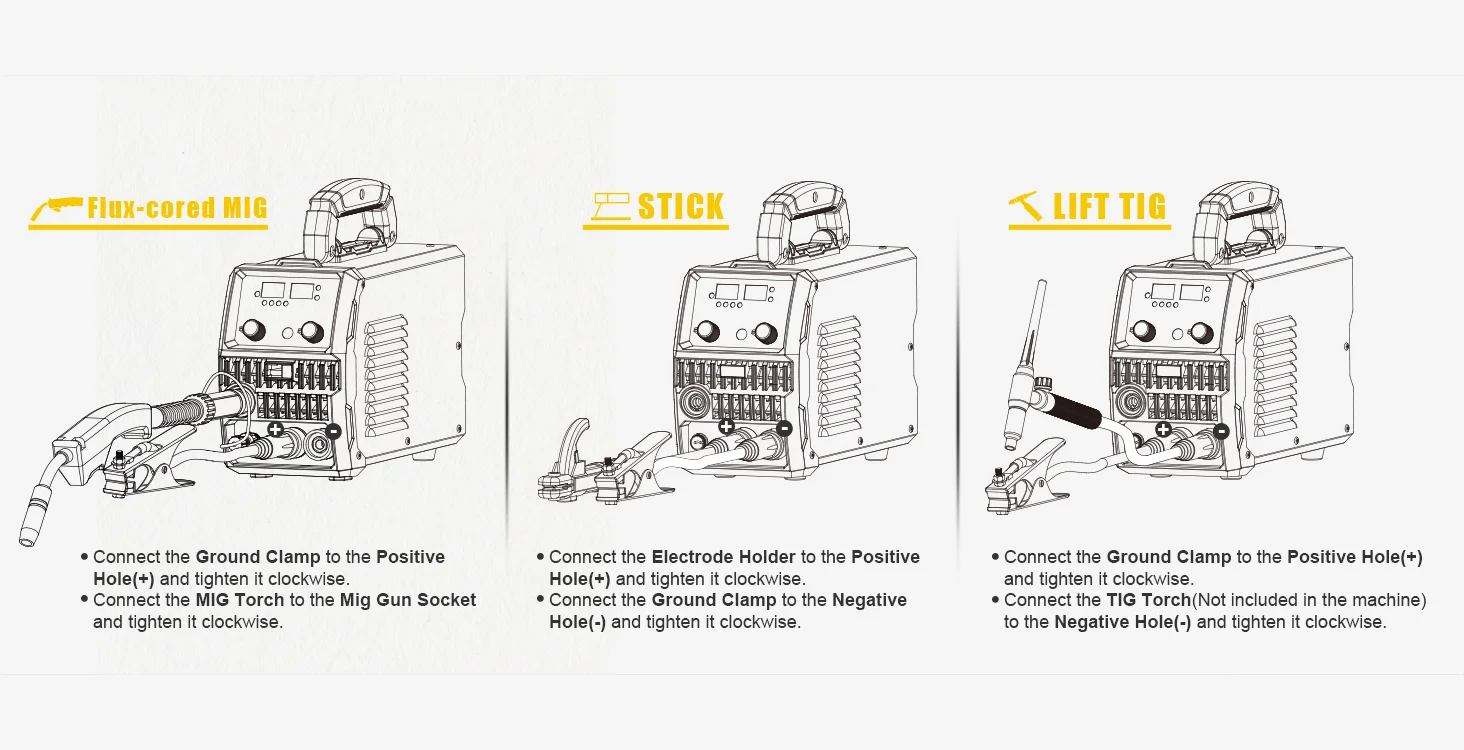 Flux-cored MIG

+ -

• Connect the Ground Clamp to the Positive Hole(+) and tighten it clockwise.
• Connect the MIG Torch to the Mig Gun Socket and tighten it clockwise.

STICK

+ -

• Connect the Electrode Holder to the Positive Hole(+) and tighten it clockwise.
• Connect the Ground Clamp to the Negative Hole(-) and tighten it clockwise.

LIFT TIG

+ -

• Connect the Ground Clamp to the Positive Hole(+) and tighten it clockwise.
• Connect the TIG Torch(Not included in the machine) to the Negative Hole(-) and tighten it clockwise.