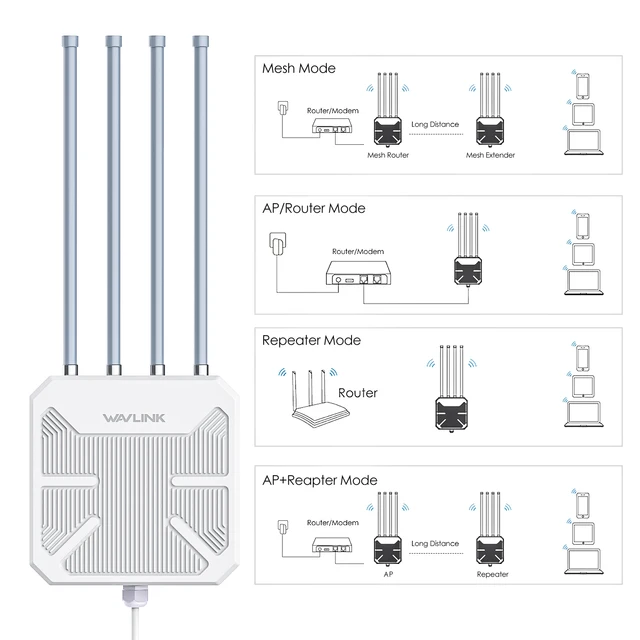 WAVLINK

Mesh Mode

Router/Modem

Long Distance

Mesh Router

Mesh Extender

AP/Router Mode

Router/Modem

Repeater Mode

Router

AP+Reapter Mode

Router/Modem

Long Distance

AP

Repeater