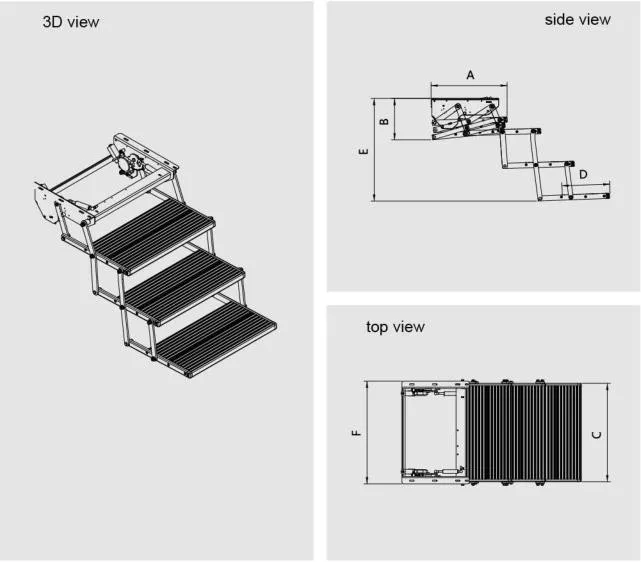 3D view

side view

A

B

E

D

top view

F

C