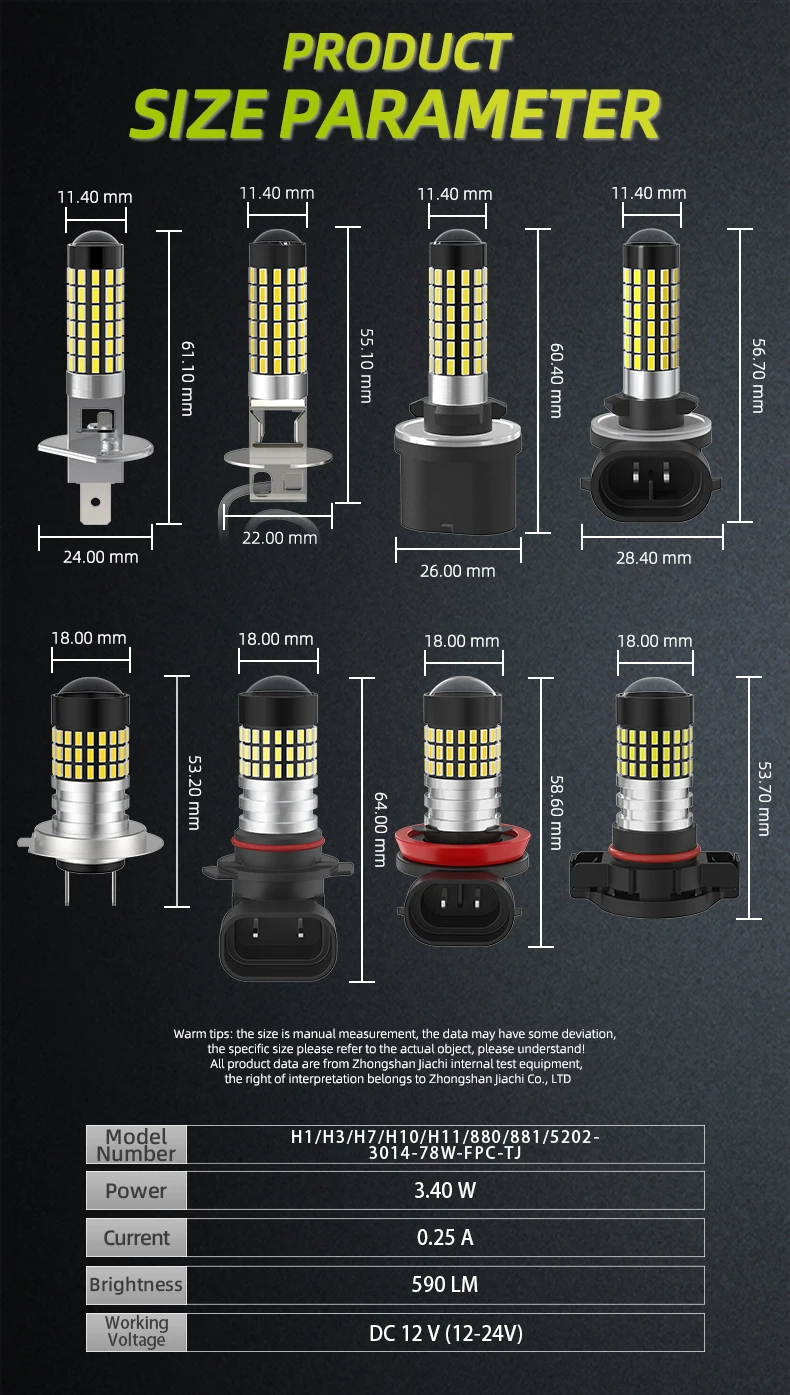 PRODUCT
SIZE PARAMETER

11.40 mm
61.10 mm
24.00 mm

11.40 mm
55.10 mm
22.00 mm

11.40 mm
60.40 mm
26.00 mm

11.40 mm
56.70 mm
28.40 mm

18.00 mm
53.20 mm

18.00 mm
64.00 mm

18.00 mm
58.60 mm

18.00 mm
53.70 mm

Warm tips: the size is manual measurement, the data may have some deviation, the specific size please refer to the actual object, please understand! All product data are from Zhongshan Jiachi internal test equipment, the right of interpretation belongs to Zhongshan Jiachi Co., LTD

| Model Number | H1/H3/H7/H10/H11/880/881/5202-3014-78W-FPC-TJ |
|---|---|
| Power | 3.40 W |
| Current | 0.25 A |
| Brightness | 590 LM |
| Working Voltage | DC 12 V (12-24V) |