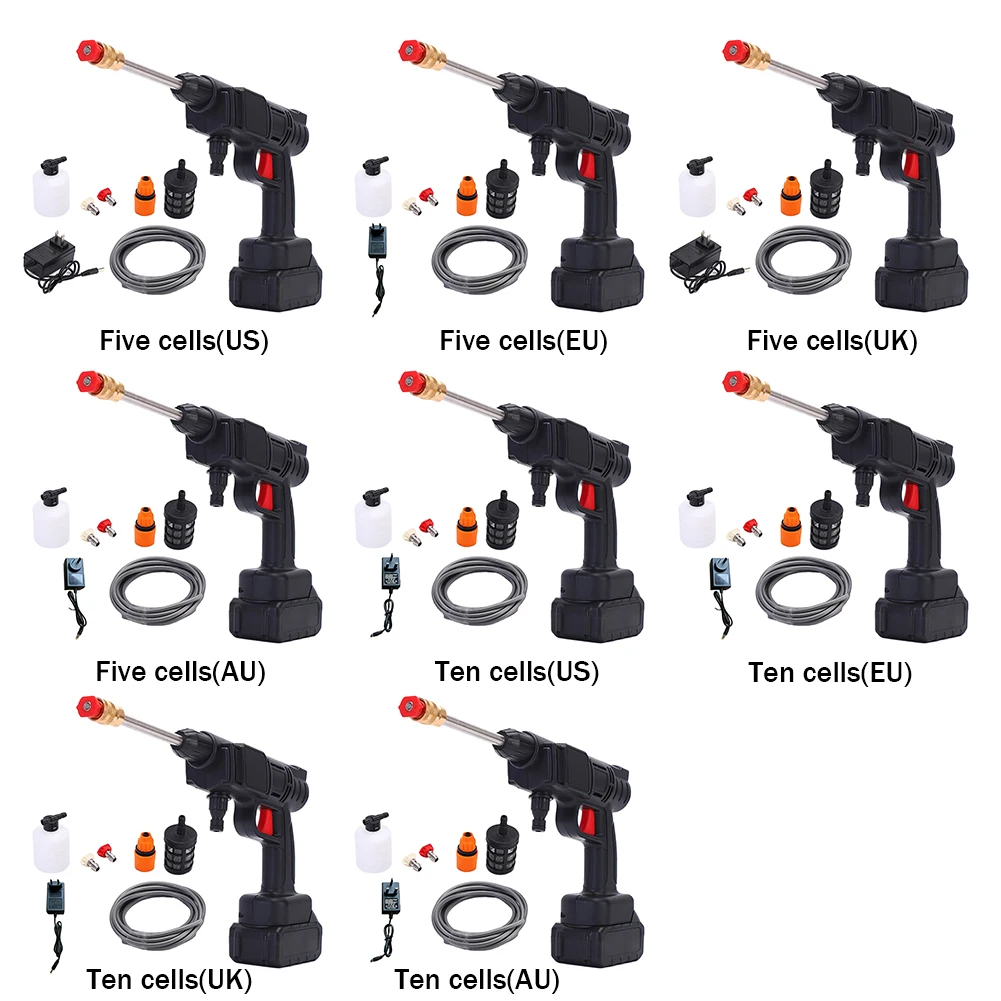 Five cells(US)

Five cells(EU)

Five cells(UK)

Five cells(AU)

Ten cells(US)

Ten cells(EU)

Ten cells(UK)

Ten cells(AU)