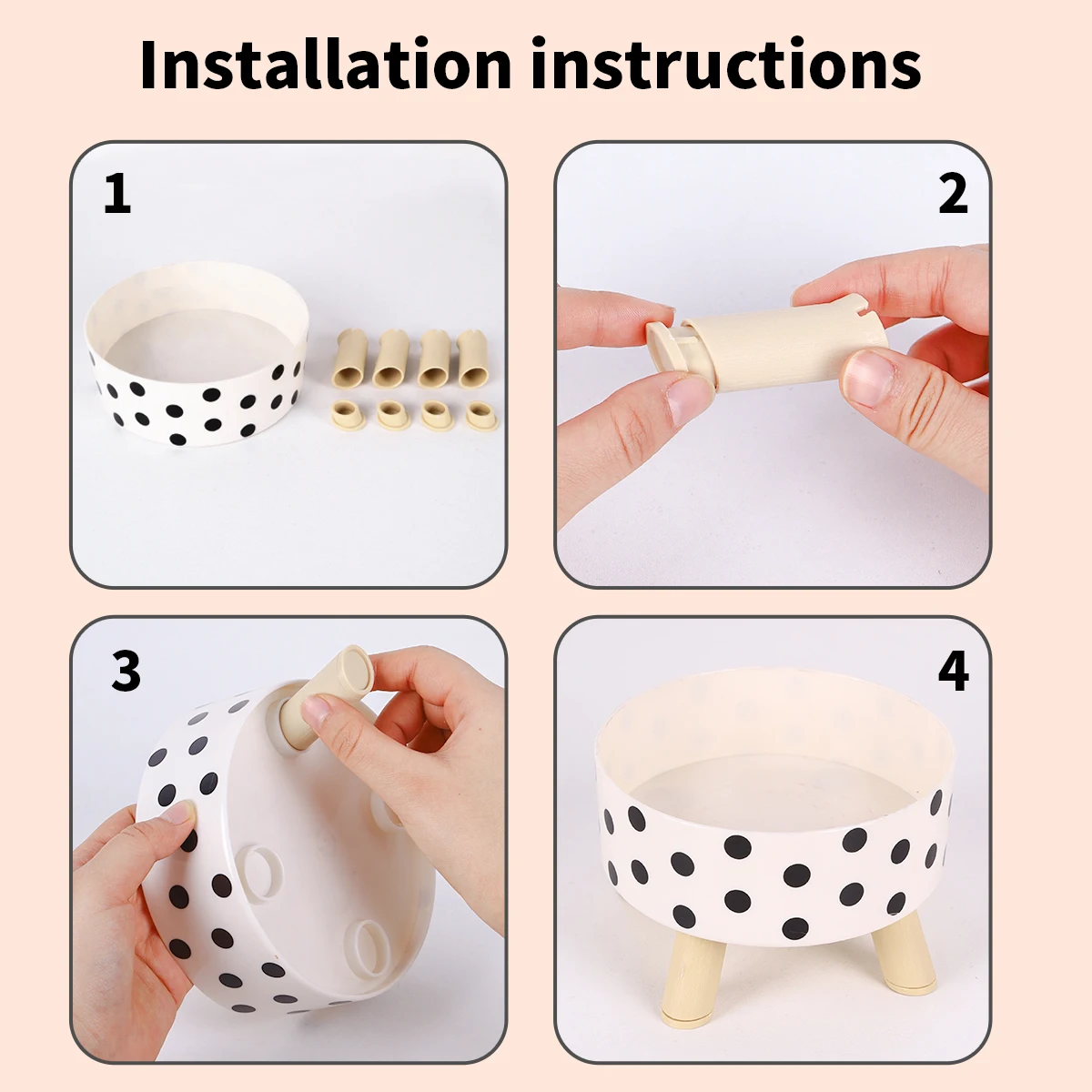 Installation instructions

1

2

3

4