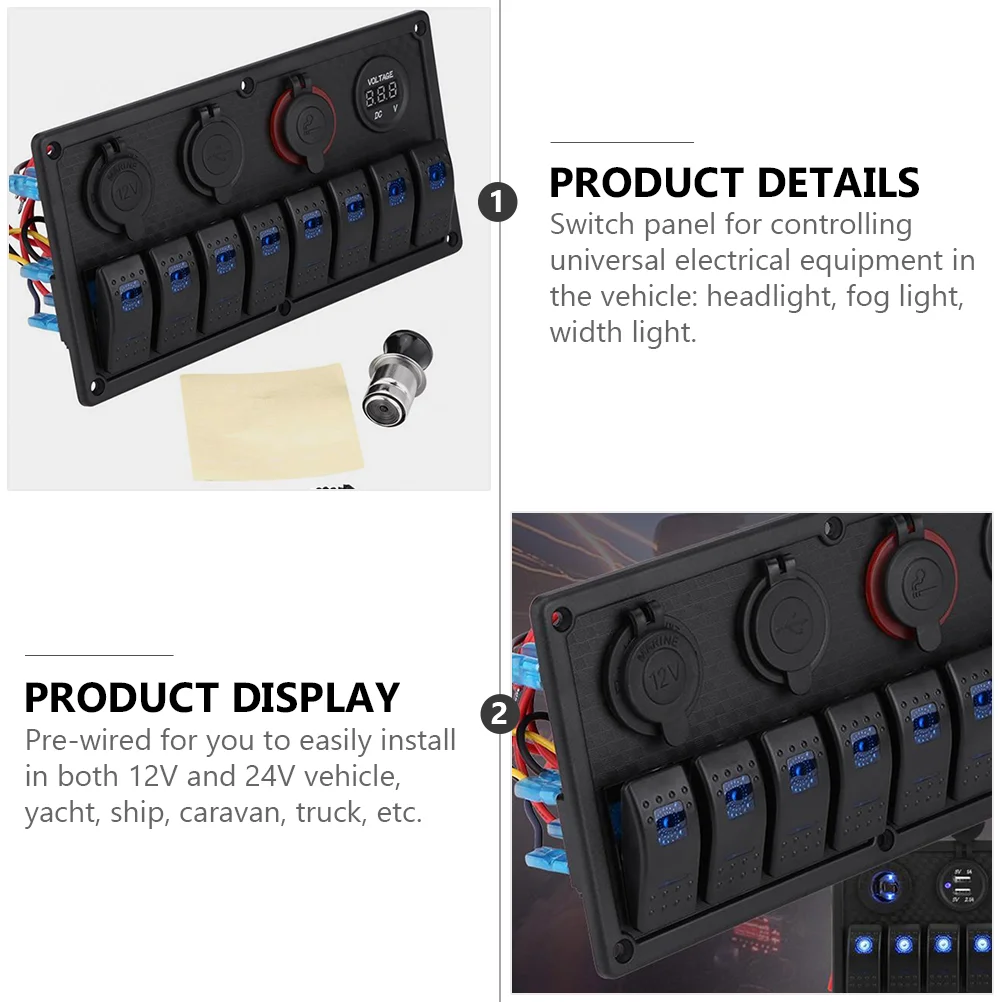 VOLTAGE
DC V
MARINE
12V

1
PRODUCT DETAILS
Switch panel for controlling universal electrical equipment in the vehicle: headlight, fog light, width light.

PRODUCT DISPLAY
Pre-wired for you to easily install in both 12V and 24V vehicle, yacht, ship, caravan, truck, etc.

2
MARINE
12V