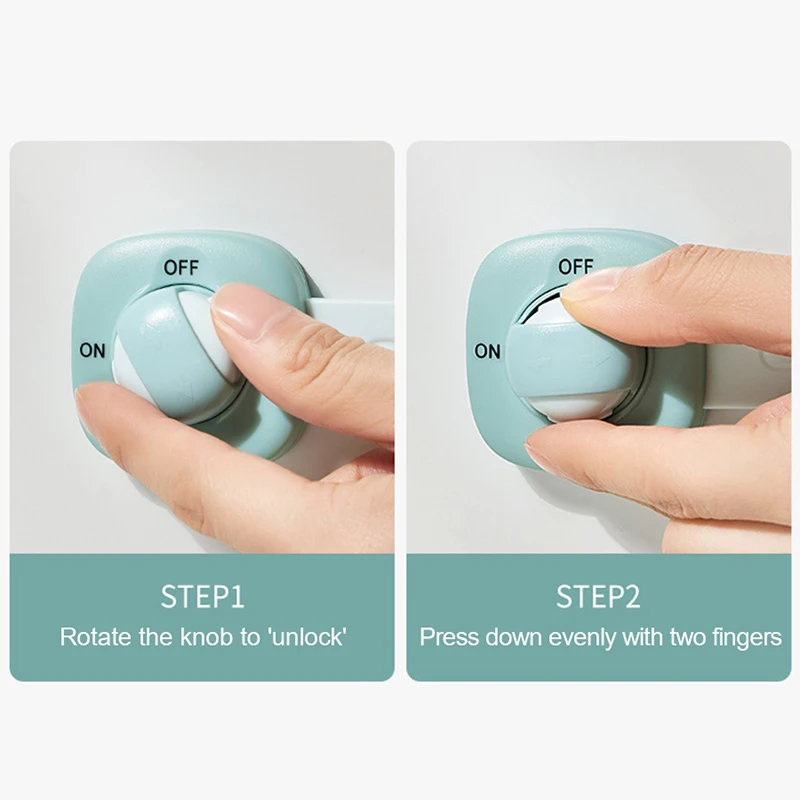 OFF
ON

STEP1
Rotate the knob to 'unlock'

OFF
ON

STEP2
Press down evenly with two fingers