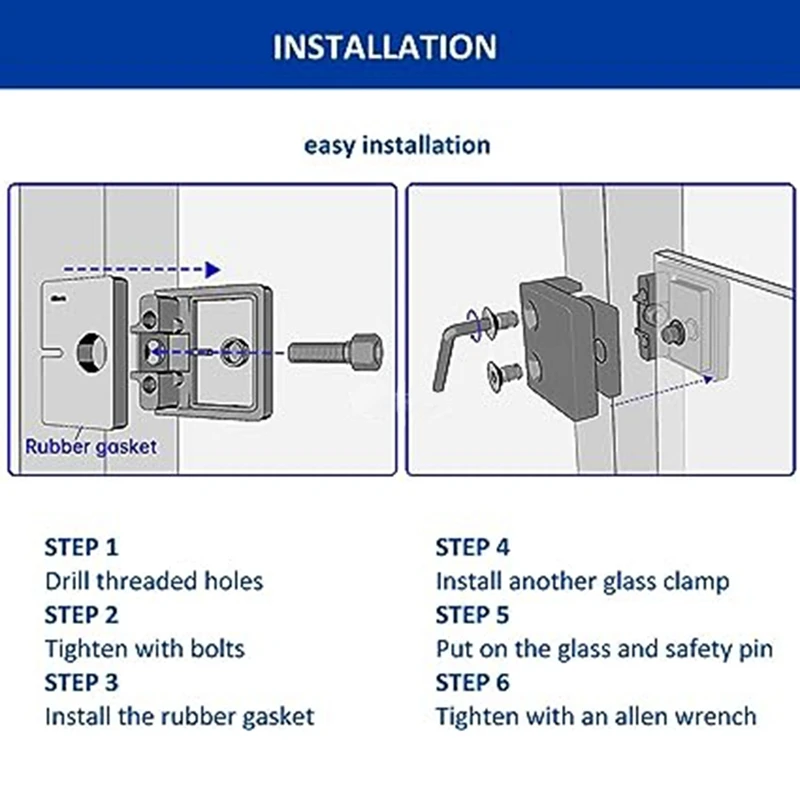 INSTALLATION

easy installation

Rubber gasket

STEP 1
Drill threaded holes
STEP 2
Tighten with bolts
STEP 3
Install the rubber gasket

STEP 4
Install another glass clamp
STEP 5
Put on the glass and safety pin
STEP 6
Tighten with an allen wrench