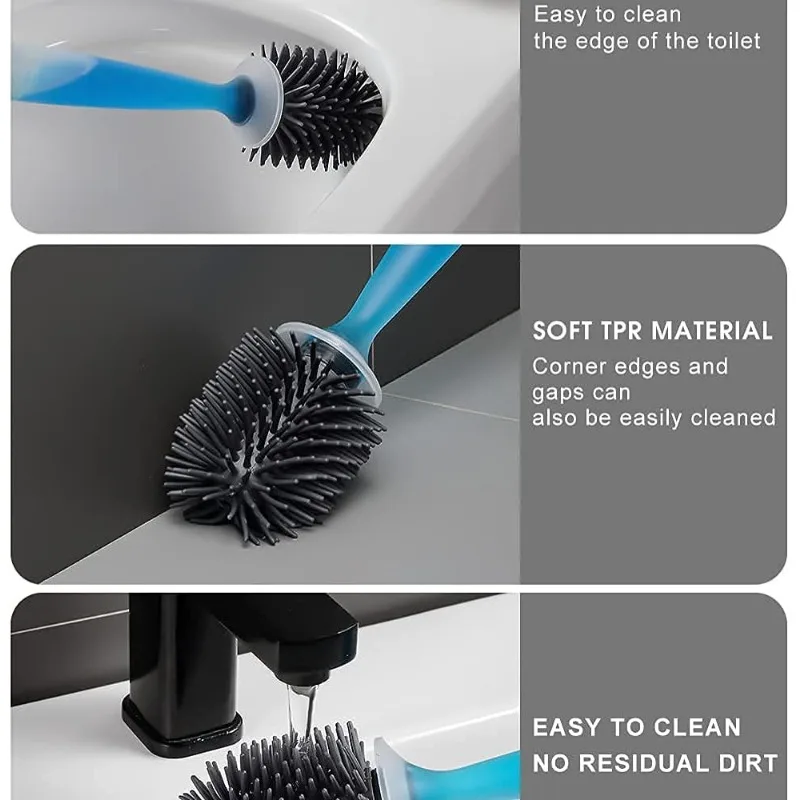 Easy to clean
the edge of the toilet

SOFT TPR MATERIAL
Corner edges and gaps can also be easily cleaned

EASY TO CLEAN
NO RESIDUAL DIRT