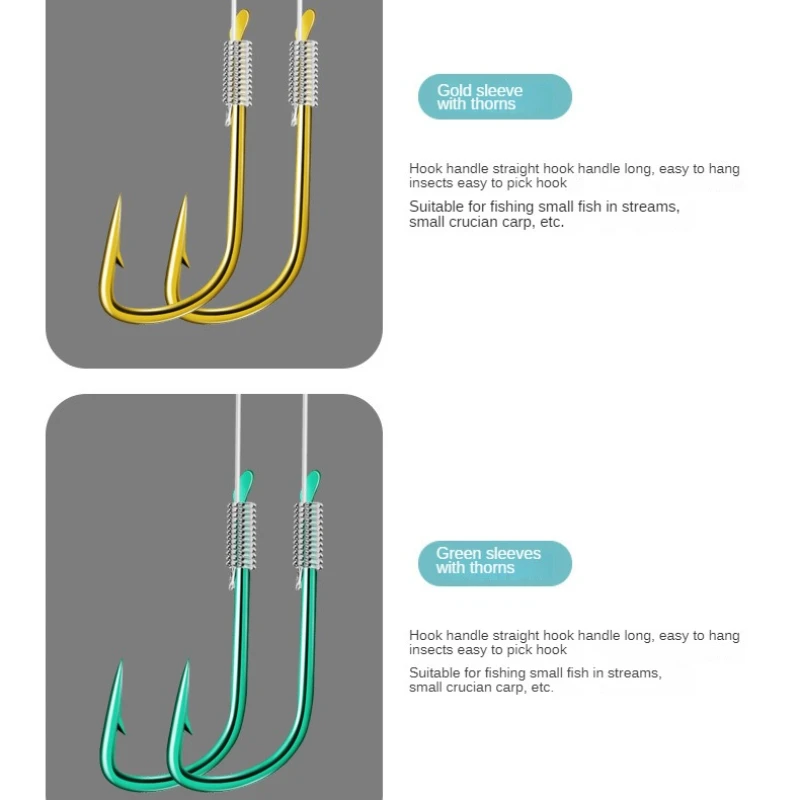 Gold sleeve with thorns

Hook handle straight hook handle long, easy to hang insects easy to pick hook

Suitable for fishing small fish in streams, small crucian carp, etc.

Green sleeves with thorns

Hook handle straight hook handle long, easy to hang insects easy to pick hook

Suitable for fishing small fish in streams, small crucian carp, etc.