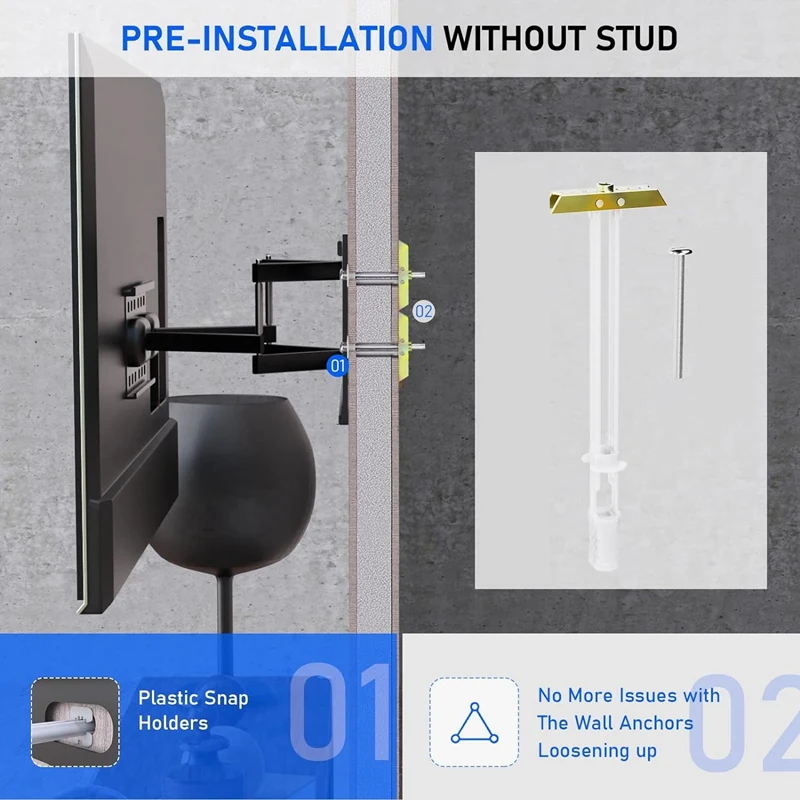 PRE-INSTALLATION WITHOUT STUD

02

01

Plastic Snap Holders

01

No More Issues with The Wall Anchors Loosening up

02