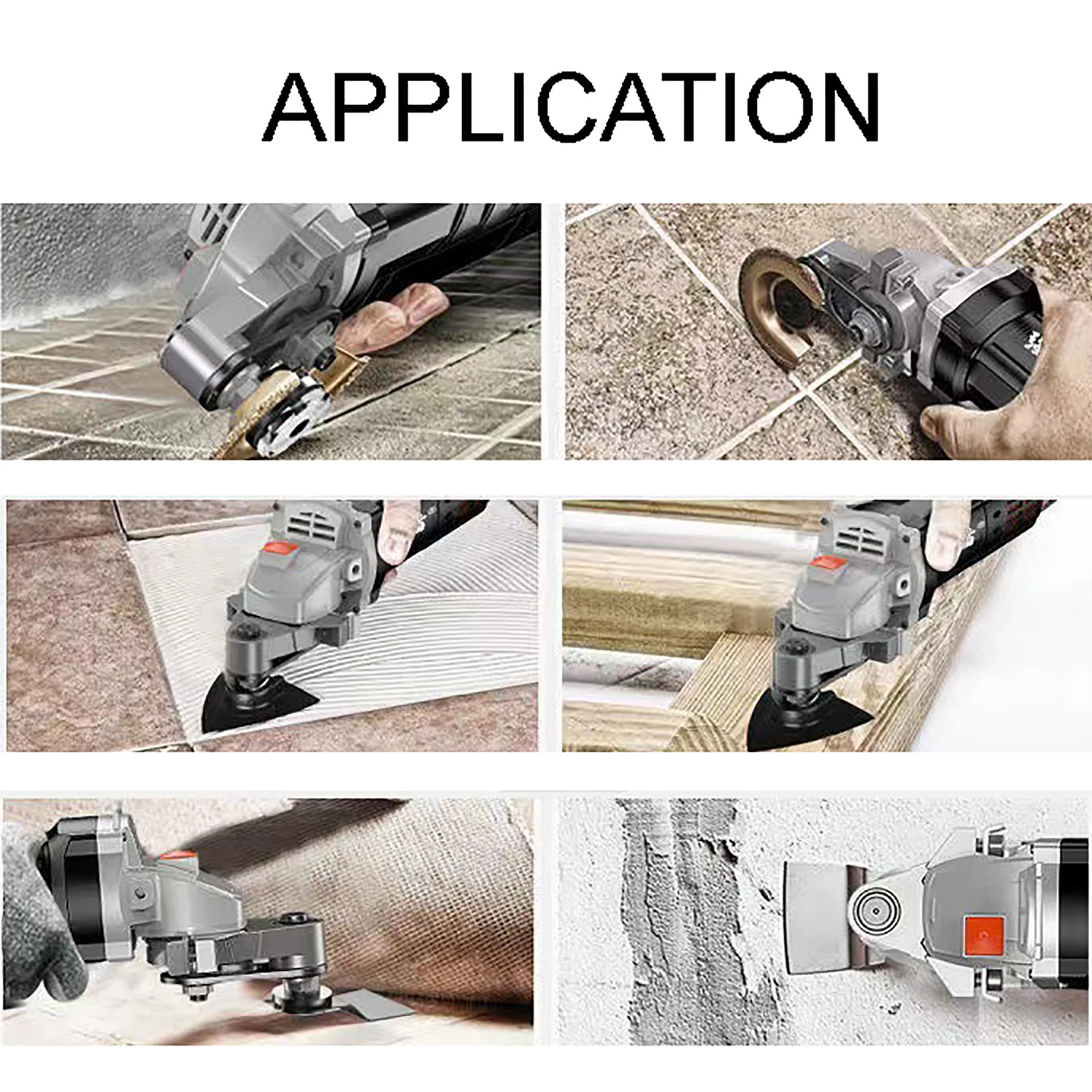 APPLICATION