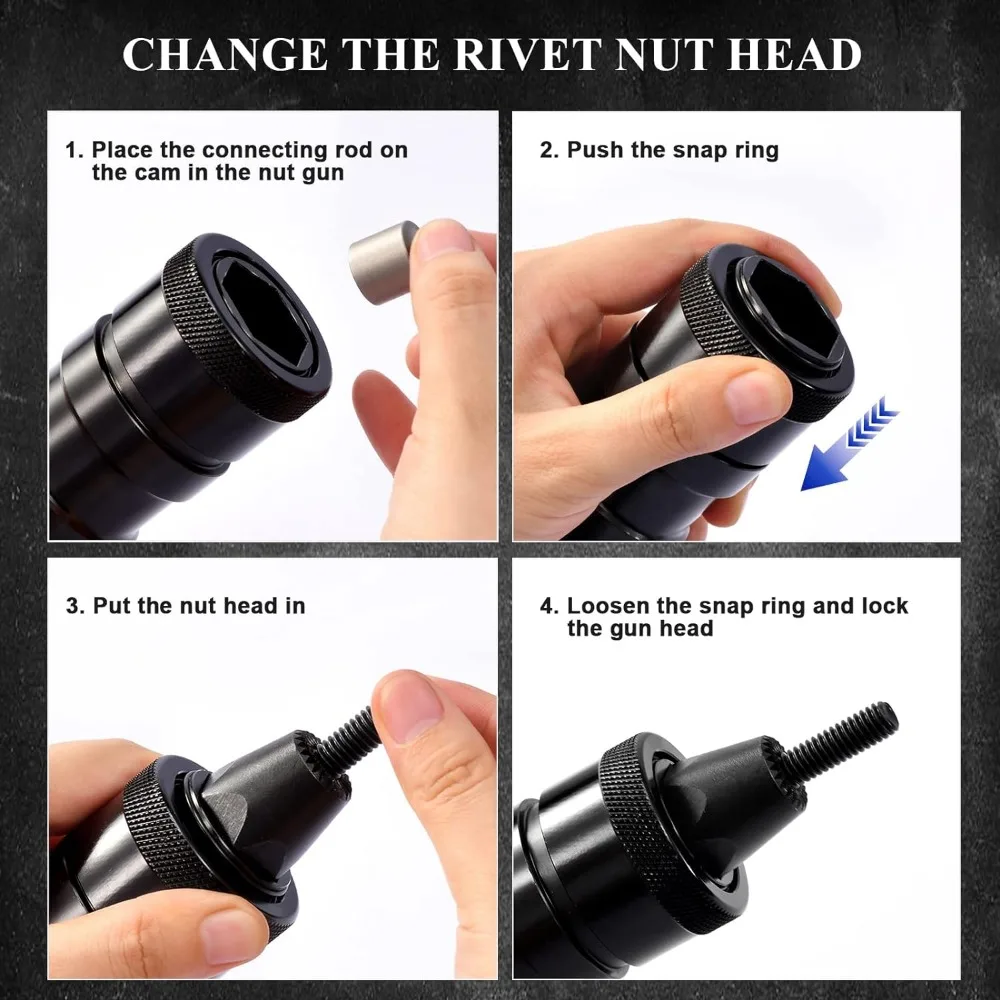 CHANGE THE RIVET NUT HEAD

1. Place the connecting rod on the cam in the nut gun

2. Push the snap ring

3. Put the nut head in

4. Loosen the snap ring and lock the gun head