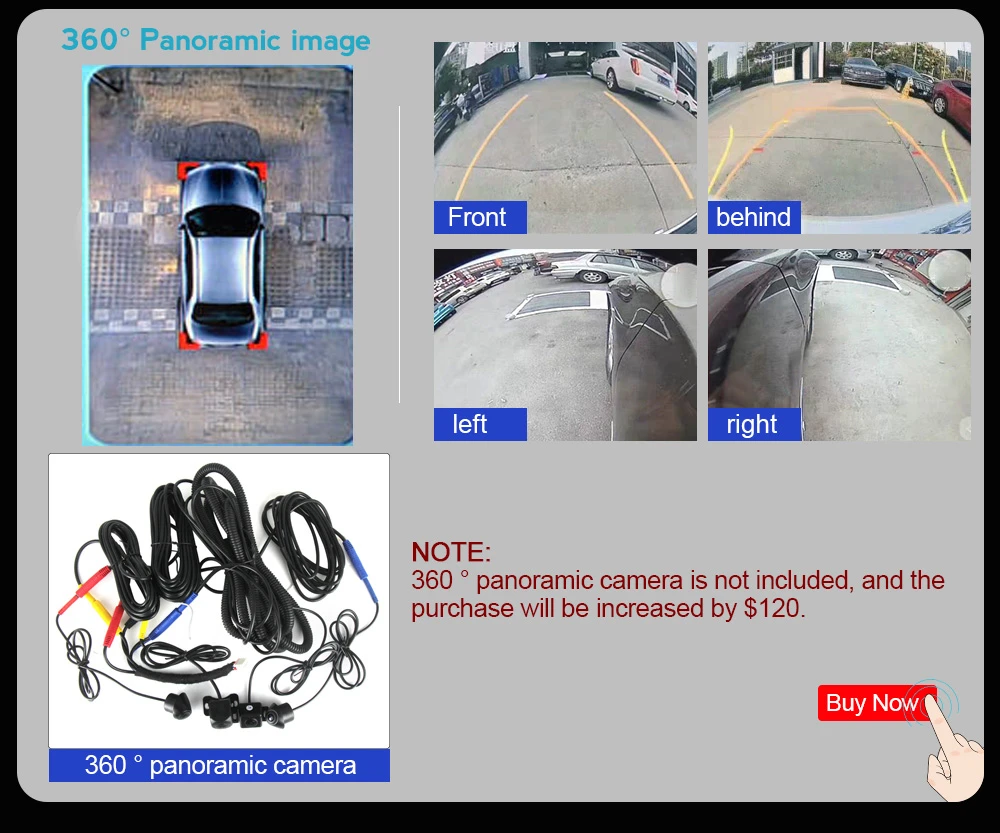 360° Panoramic image

Front

behind

left

right

360 ° panoramic camera

NOTE:
360 ° panoramic camera is not included, and the purchase will be increased by $120.

Buy Now