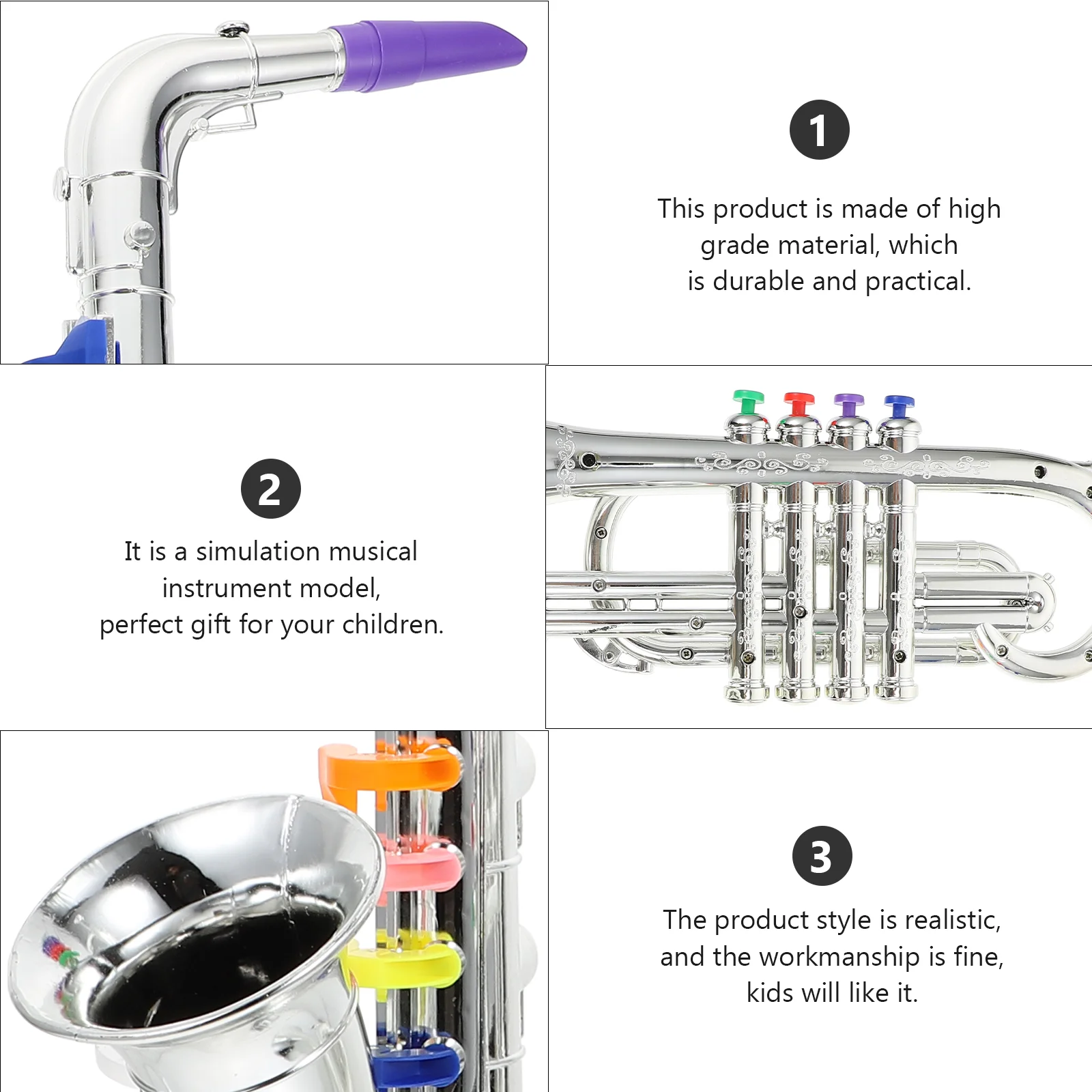 1

This product is made of high grade material, which is durable and practical.

2

It is a simulation musical instrument model, perfect gift for your children.

3

The product style is realistic, and the workmanship is fine, kids will like it.