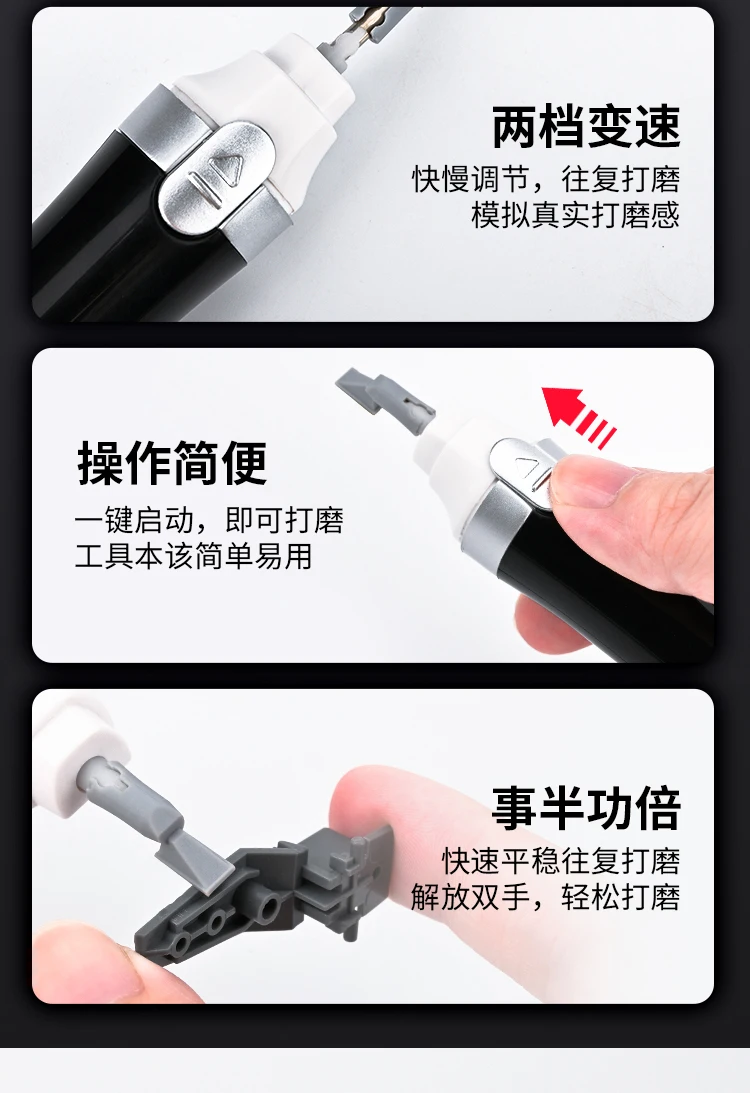 两档变速

快慢调节，往复打磨
模拟真实打磨感

操作简便

一键启动，即可打磨
工具本该简单易用

事半功倍

快速平稳往复打磨
解放双手，轻松打磨