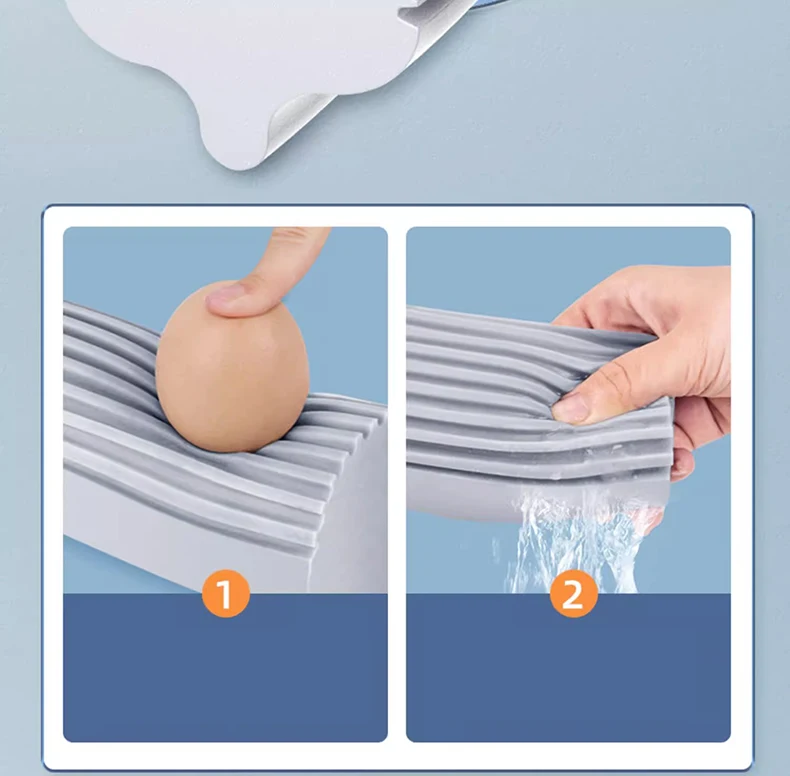 1

2