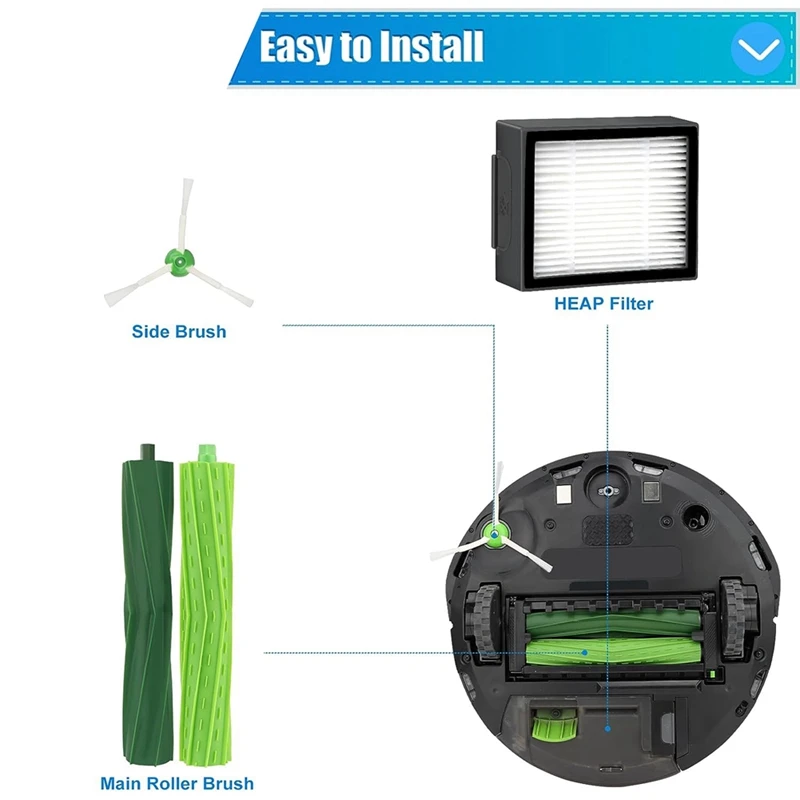 Easy to Install

HEAP Filter

Side Brush

Main Roller Brush