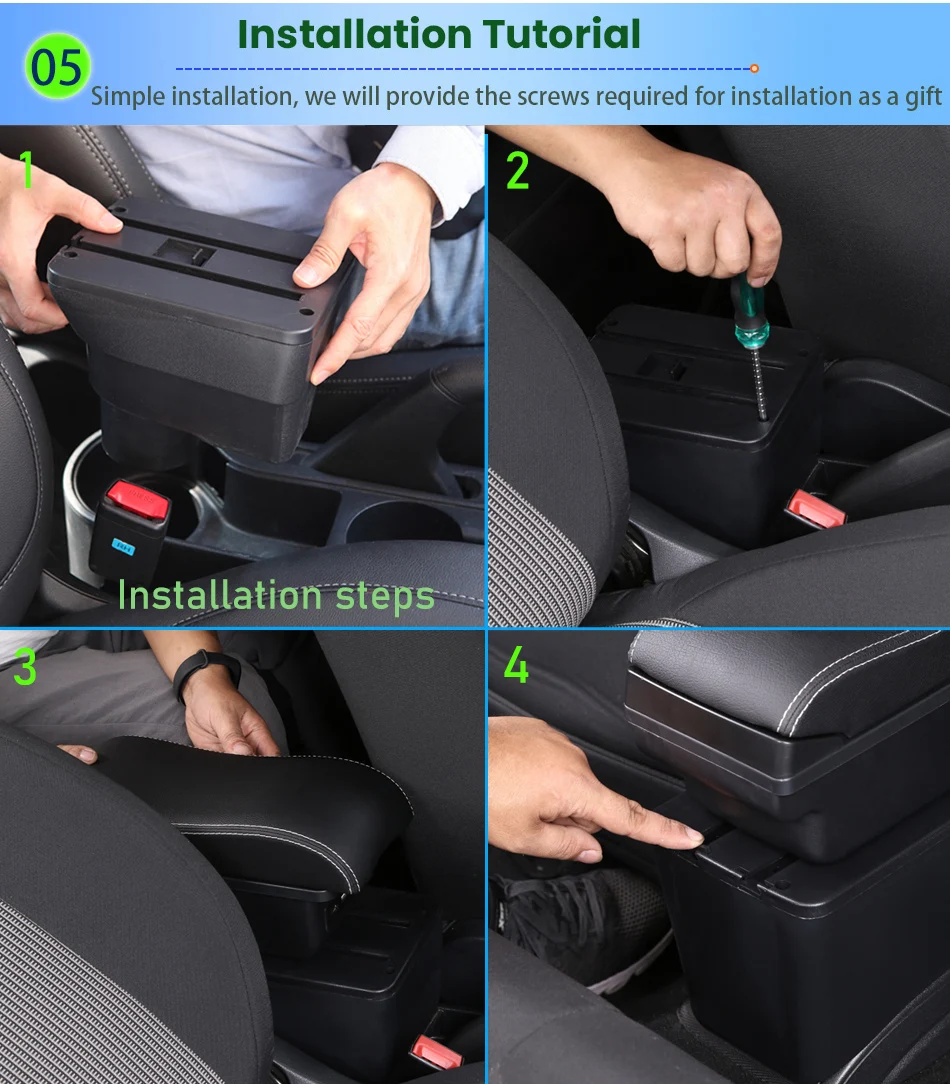 05

Installation Tutorial

Simple installation, we will provide the screws required for installation as a gift

1

Installation steps

2

3

4