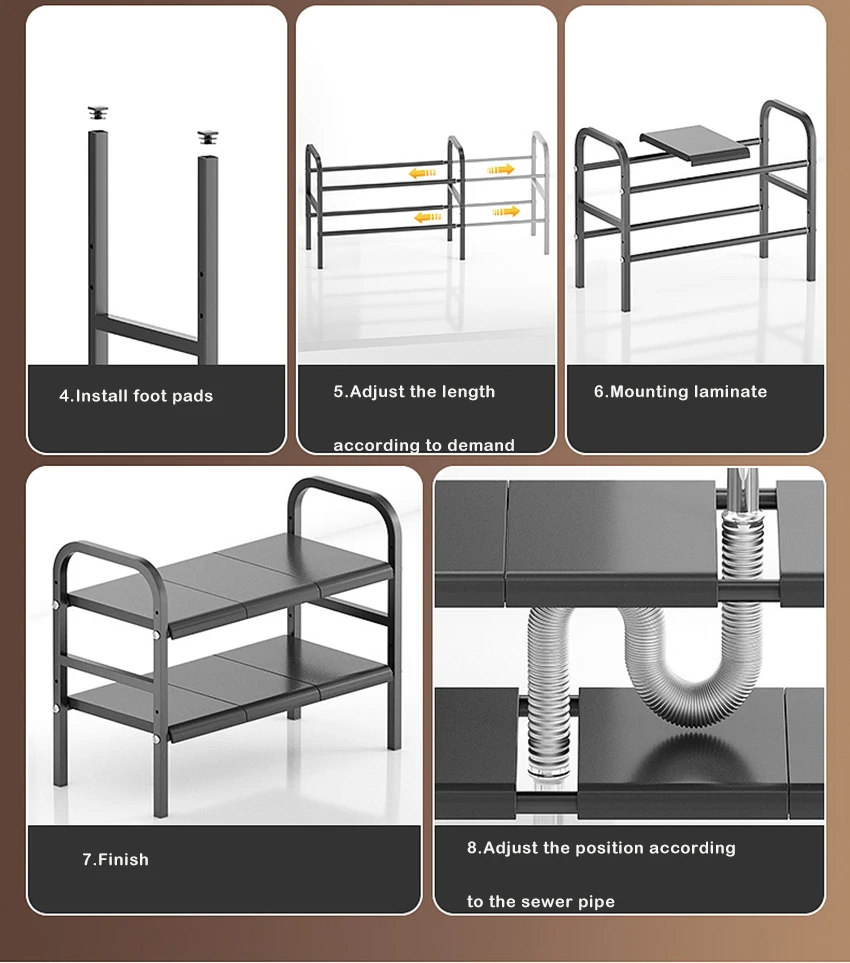 4.Install foot pads

5.Adjust the length according to demand

6.Mounting laminate

7.Finish

8.Adjust the position according to the sewer pipe