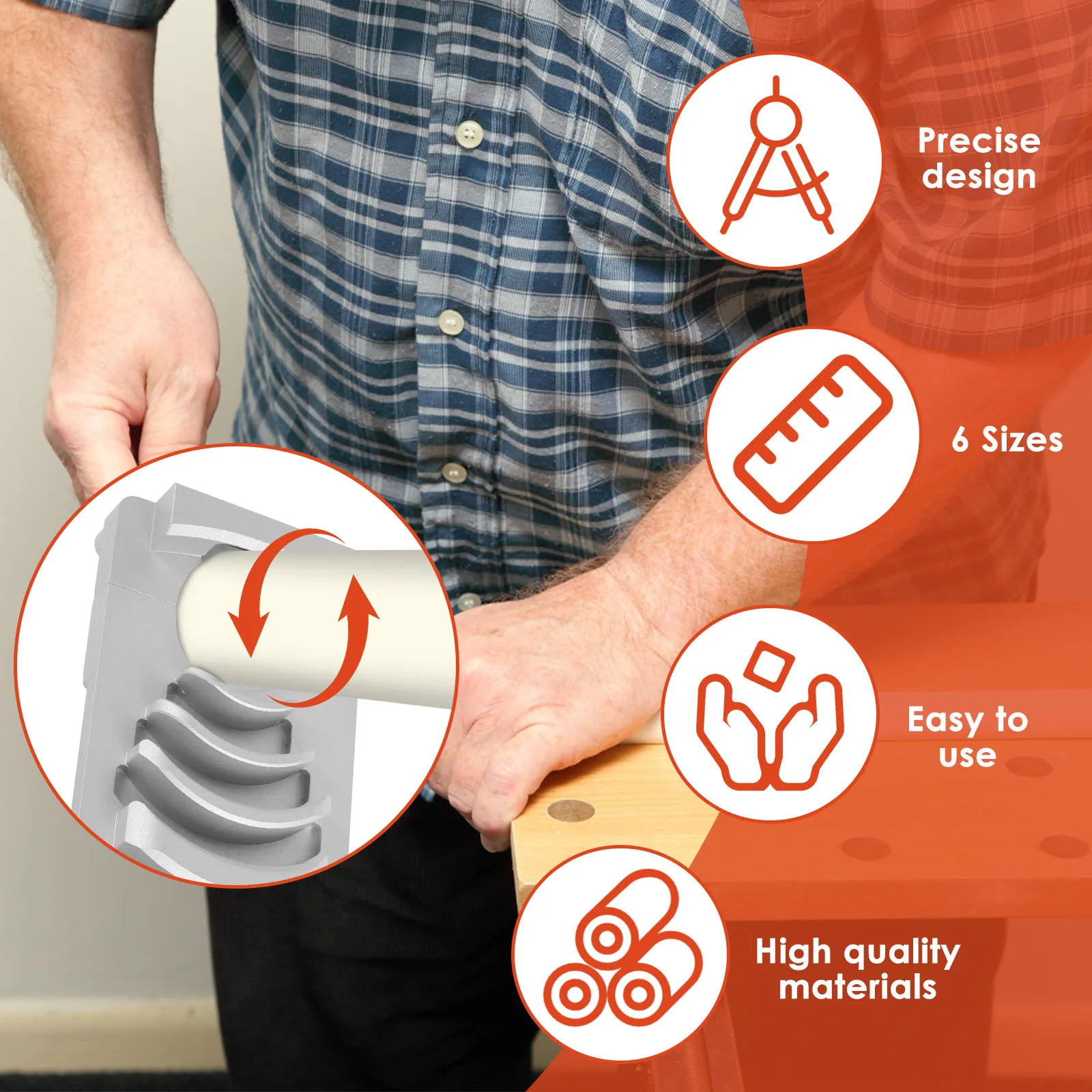 Precise design

6 Sizes

Easy to use

High quality materials