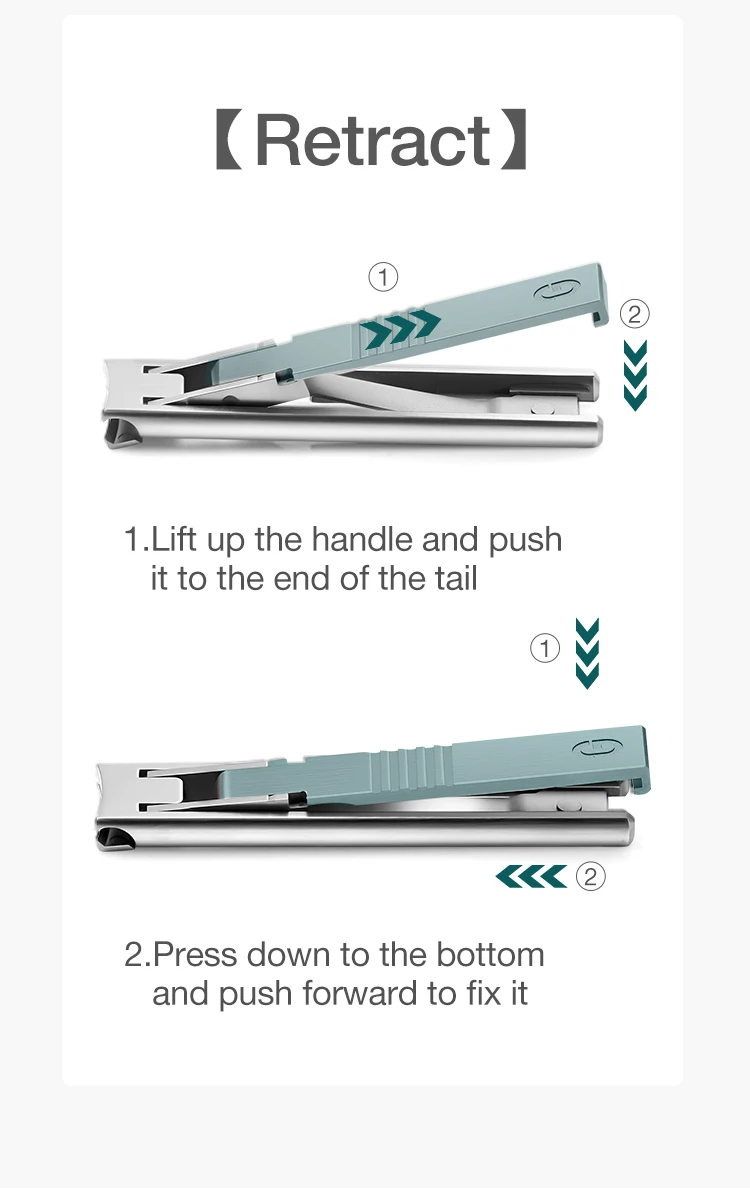 【Retract】

①

②

1.Lift up the handle and push it to the end of the tail

①

②

2.Press down to the bottom and push forward to fix it