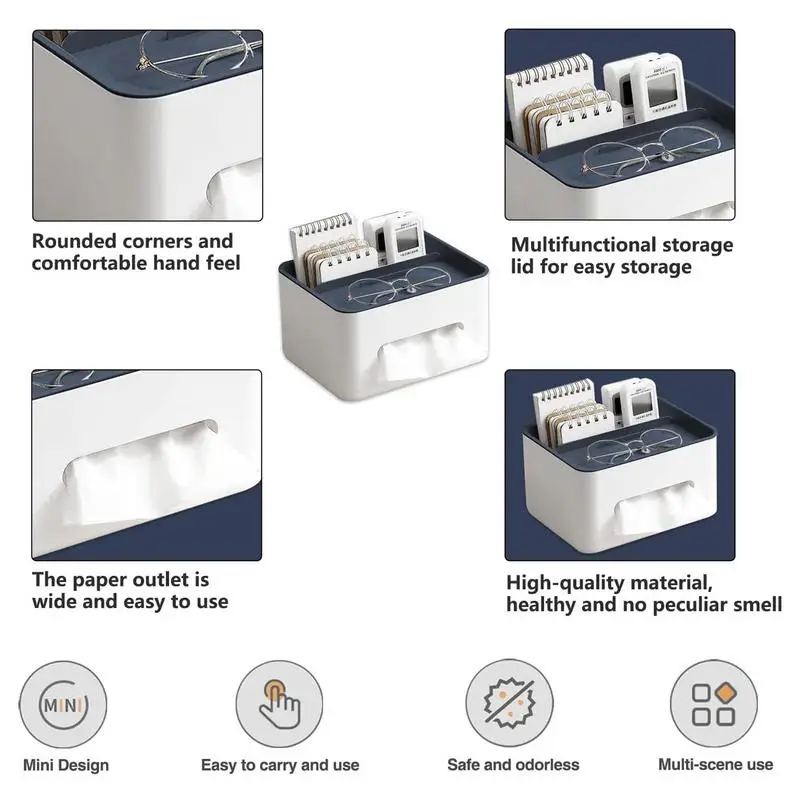 Rounded corners and comfortable hand feel

Multifunctional storage lid for easy storage

The paper outlet is wide and easy to use

High-quality material, healthy and no peculiar smell

MINI

Mini Design

Easy to carry and use

Safe and odorless

Multi-scene use