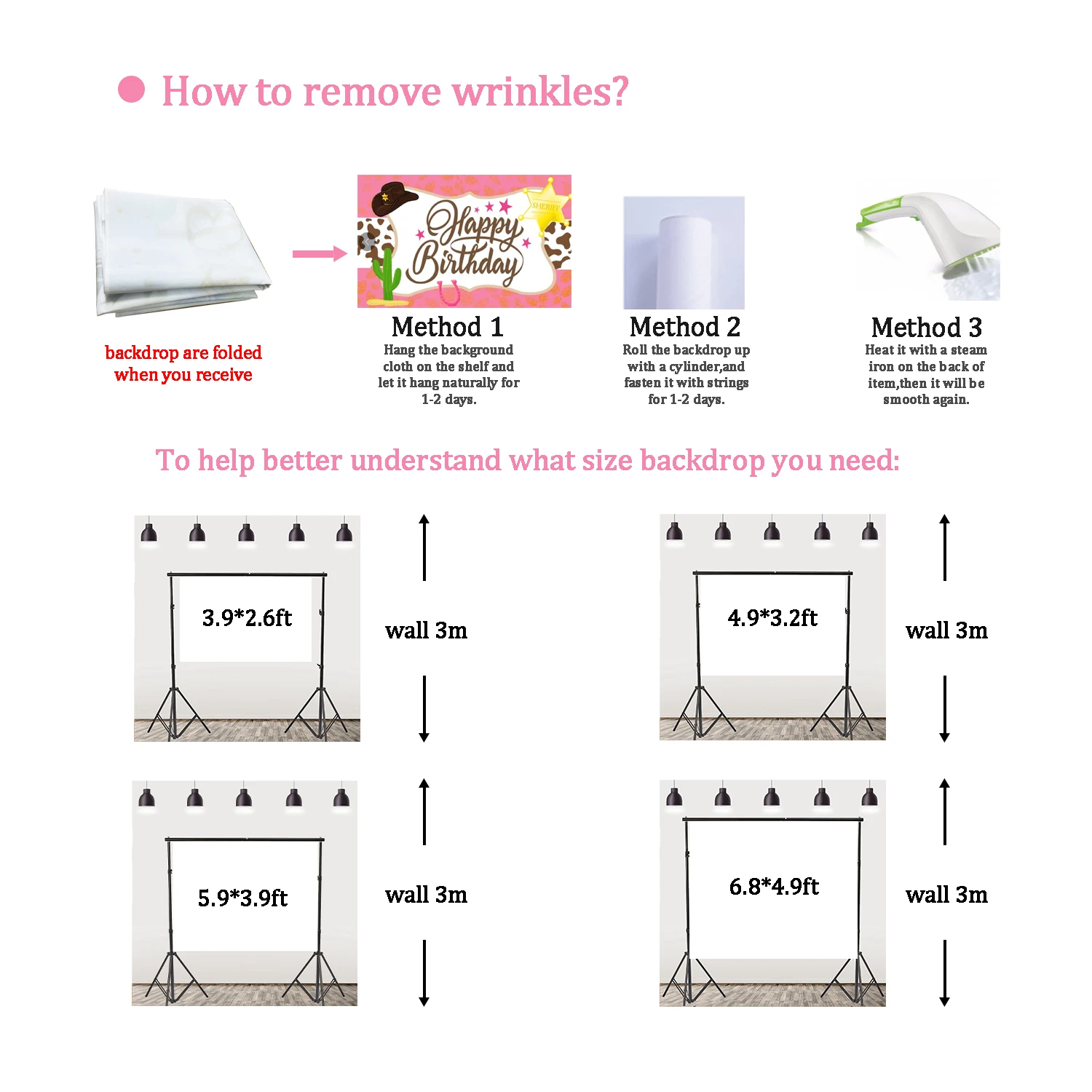 How to remove wrinkles?

backdrop are folded when you receive

SHERIFF

Happy Birthday

Method 1
Hang the background cloth on the shelf and let it hang naturally for 1-2 days.

Method 2
Roll the backdrop up with a cylinder,and fasten it with strings for 1-2 days.

Method 3
Heat it with a steam iron on the back of item,then it will be smooth again.

To help better understand what size backdrop you need:

3.9*2.6ft

wall 3m

4.9*3.2ft

wall 3m

5.9*3.9ft

wall 3m

6.8*4.9ft

wall 3m