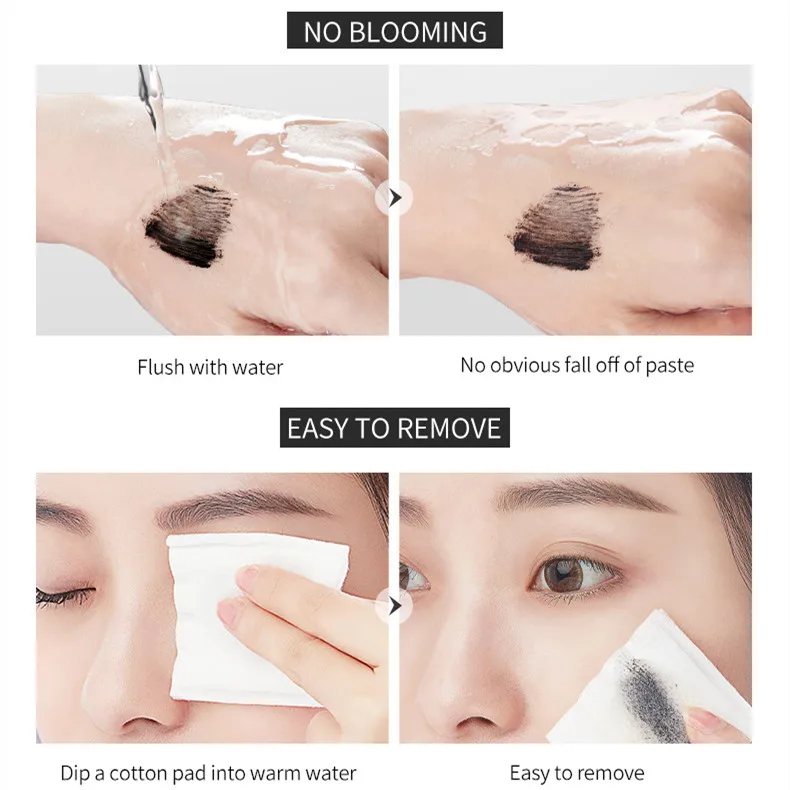 NO BLOOMING

Flush with water

No obvious fall off of paste

EASY TO REMOVE

Dip a cotton pad into warm water

Easy to remove