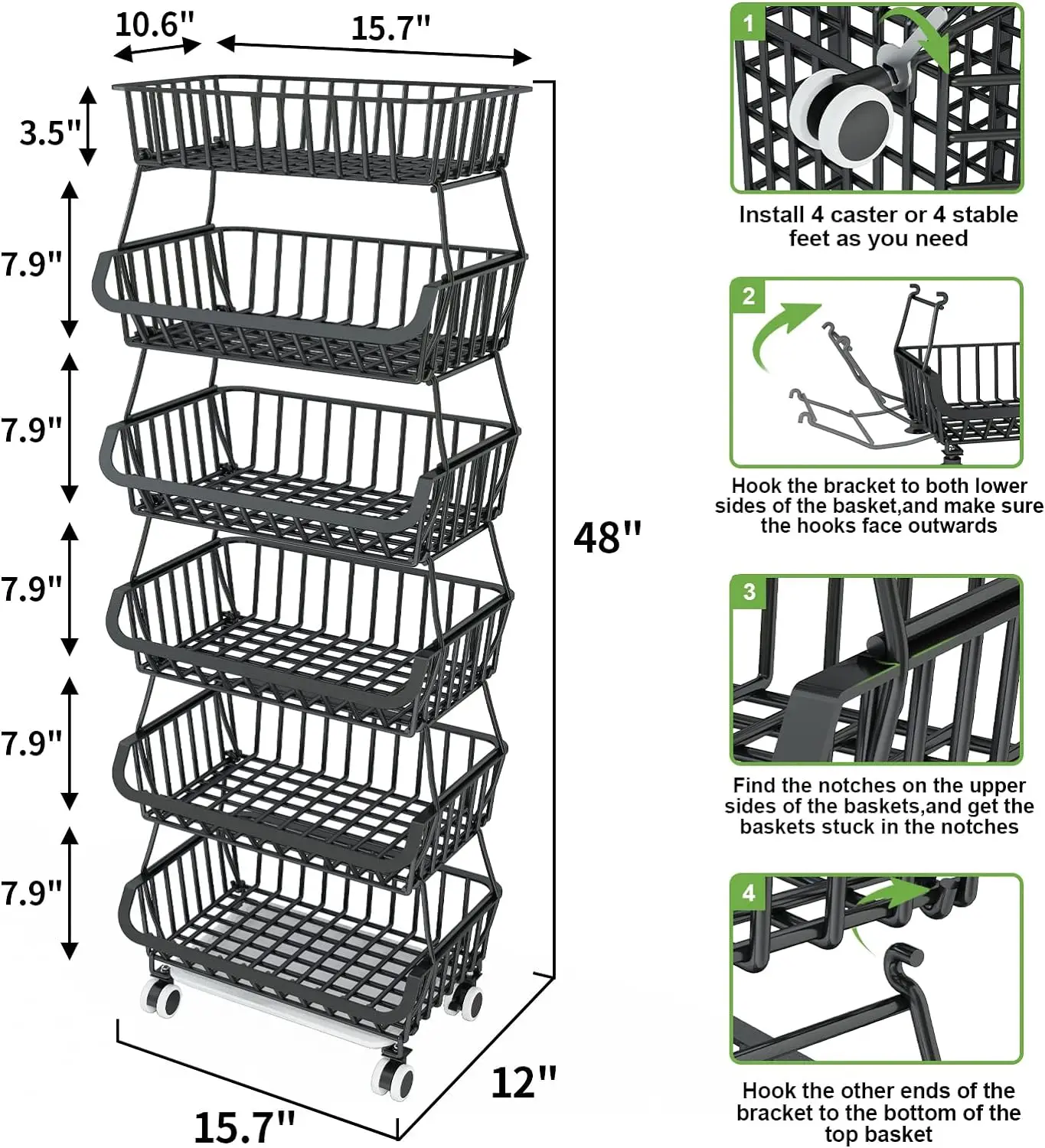 10.6"
15.7"
3.5"
7.9"
7.9"
7.9"
7.9"
7.9"
48"
12"
15.7"

1
Install 4 caster or 4 stable feet as you need

2
Hook the bracket to both lower sides of the basket,and make sure the hooks face outwards

3
Find the notches on the upper sides of the baskets,and get the baskets stuck in the notches

4
Hook the other ends of the bracket to the bottom of the top basket