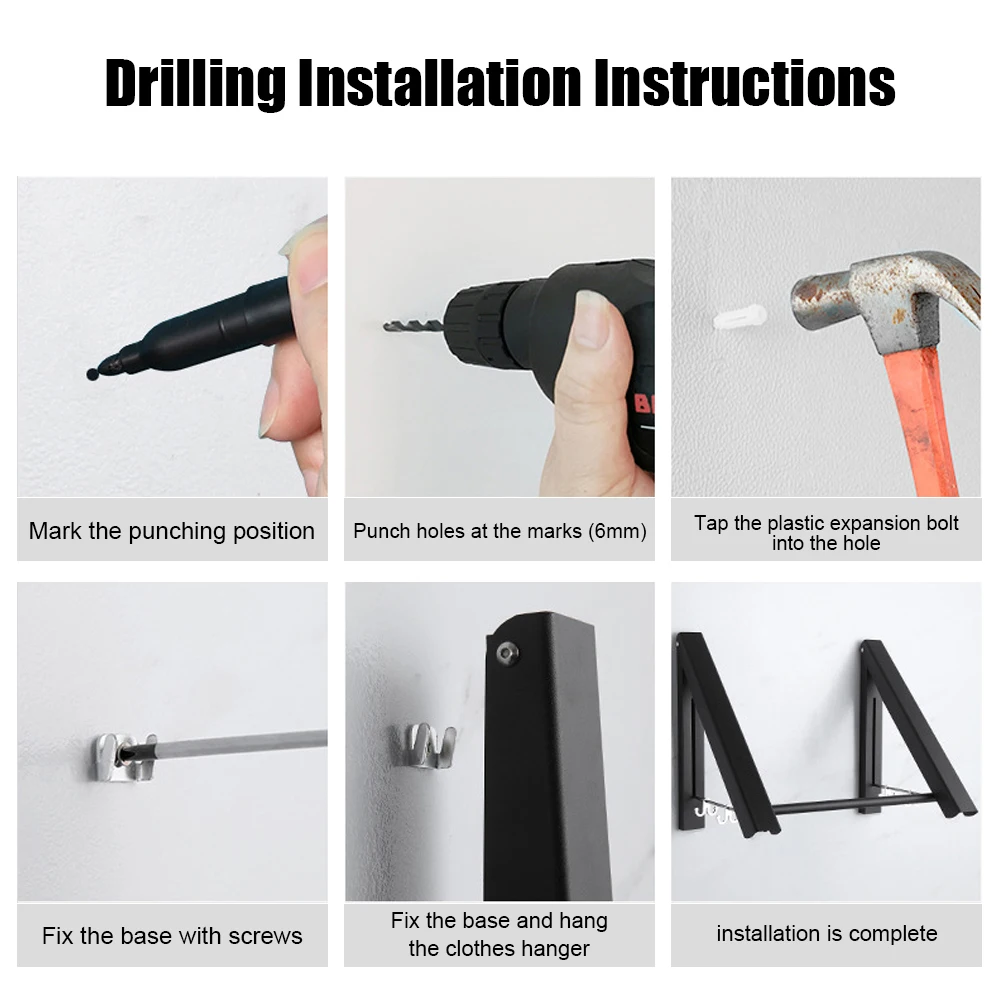 Drilling Installation Instructions

Mark the punching position

Punch holes at the marks (6mm)

Tap the plastic expansion bolt into the hole

Fix the base with screws

Fix the base and hang the clothes hanger

installation is complete