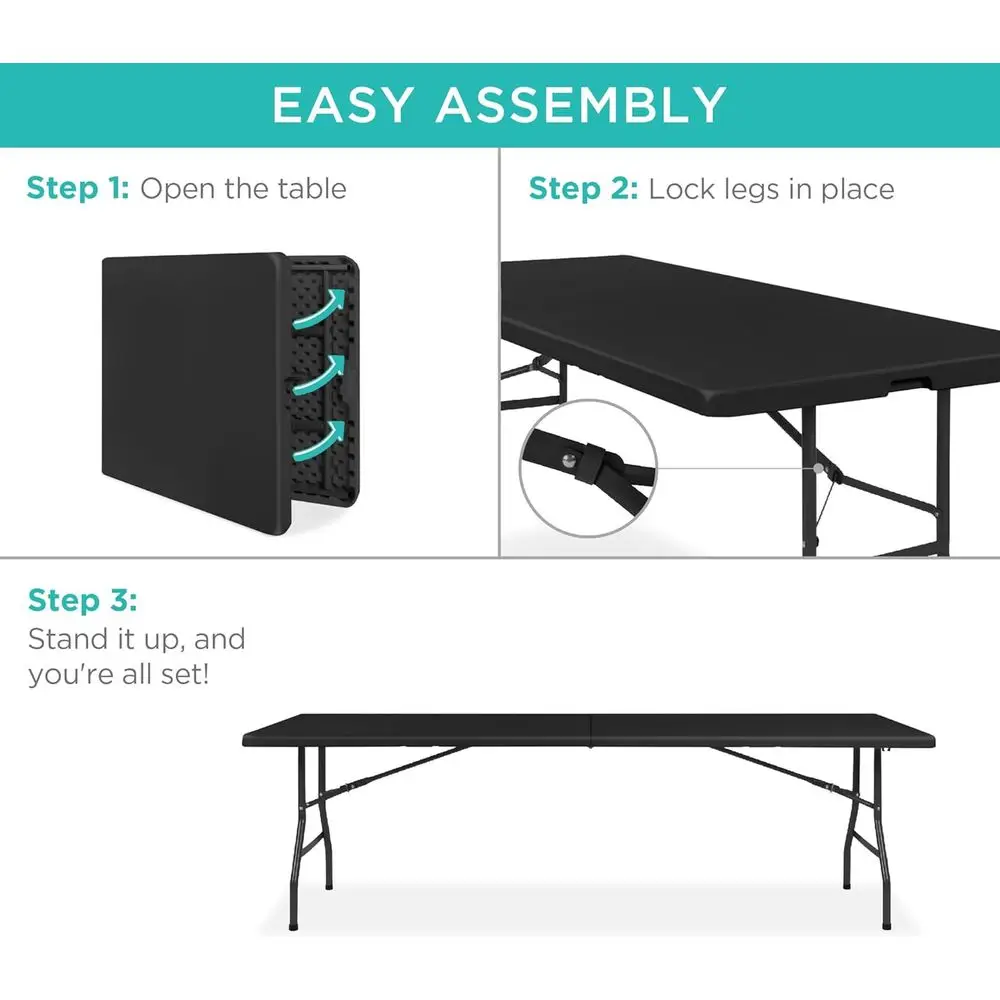 EASY ASSEMBLY

Step 1: Open the table

Step 2: Lock legs in place

Step 3: Stand it up, and you're all set!