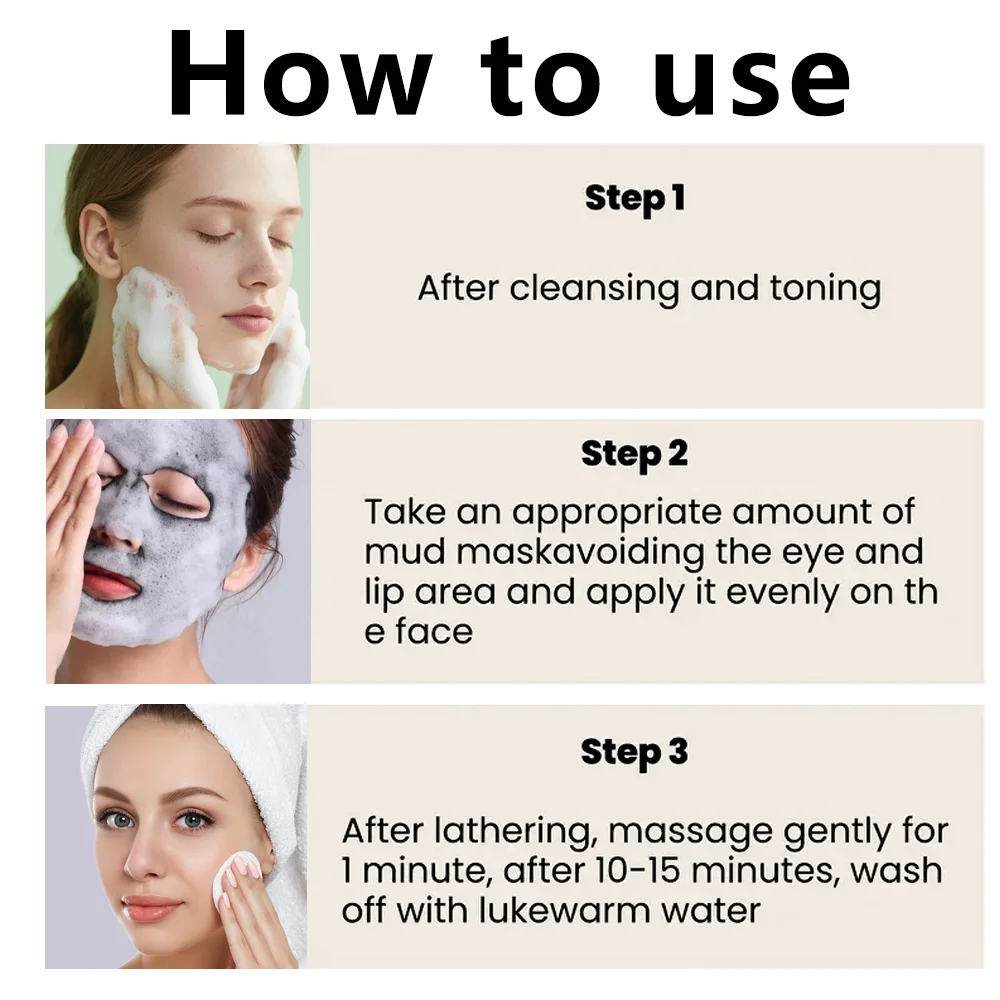 How to use

Step 1

After cleansing and toning

Step 2

Take an appropriate amount of mud maskavoiding the eye and lip area and apply it evenly on th e face

Step 3

After lathering, massage gently for 1 minute, after 10-15 minutes, wash off with lukewarm water